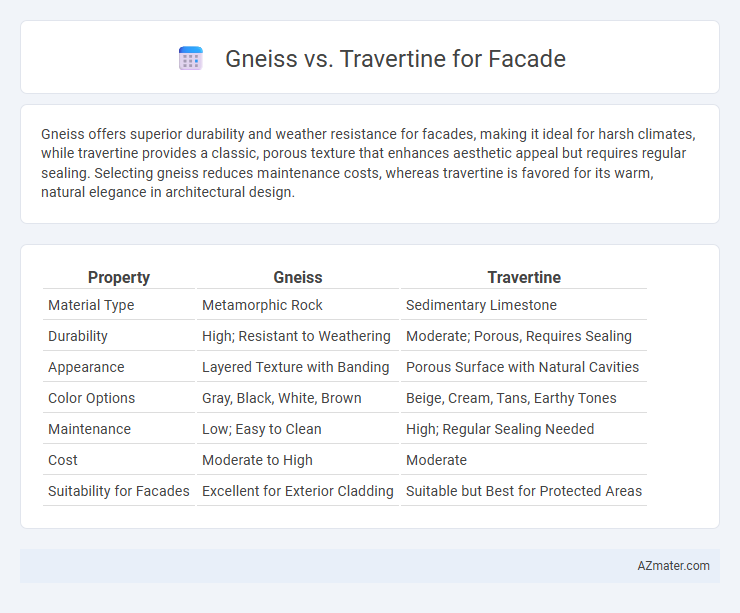 Gneiss vs. Travertine for Facade

Gneiss offers superior durability and weather resistance for facades, making it ideal for harsh climates, while travertine provides a classic, porous texture that enhances aesthetic appeal but requires regular sealing. Selecting gneiss reduces maintenance costs, whereas travertine is favored for its warm, natural elegance in architectural design.

| Property | Gneiss | Travertine |
|---|---|---|
| Material Type | Metamorphic Rock | Sedimentary Limestone |
| Durability | High; Resistant to Weathering | Moderate; Porous, Requires Sealing |
| Appearance | Layered Texture with Banding | Porous Surface with Natural Cavities |
| Color Options | Gray, Black, White, Brown | Beige, Cream, Tans, Earthy Tones |
| Maintenance | Low; Easy to Clean | High; Regular Sealing Needed |
| Cost | Moderate to High | Moderate |
| Suitability for Facades | Excellent for Exterior Cladding | Suitable but Best for Protected Areas |

AZmater.com