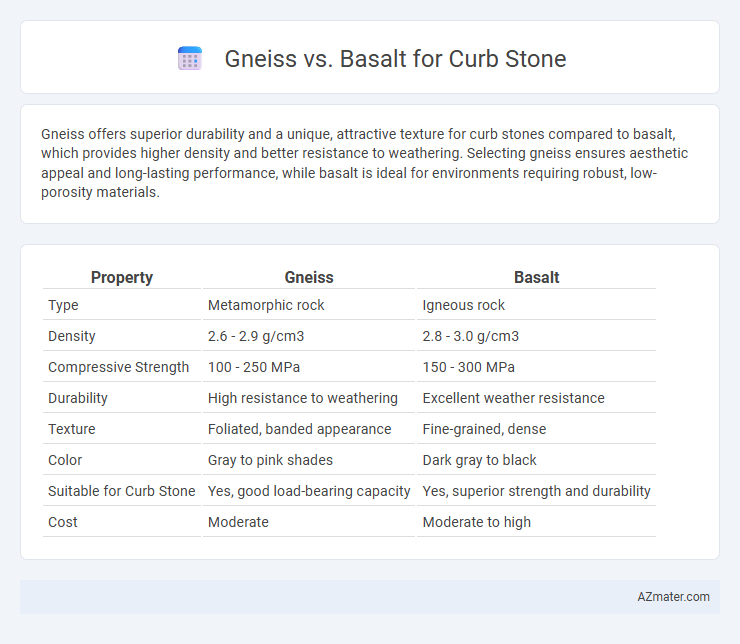 Gneiss vs. Basalt for Curb Stone

Gneiss offers superior durability and a unique, attractive texture for curb stones compared to basalt, which provides higher density and better resistance to weathering. Selecting gneiss ensures aesthetic appeal and long-lasting performance, while basalt is ideal for environments requiring robust, low-porosity materials.

| Property | Gneiss | Basalt |
|---|---|---|
| Type | Metamorphic rock | Igneous rock |
| Density | 2.6 - 2.9 g/cm3 | 2.8 - 3.0 g/cm3 |
| Compressive Strength | 100 - 250 MPa | 150 - 300 MPa |
| Durability | High resistance to weathering | Excellent weather resistance |
| Texture | Foliated, banded appearance | Fine-grained, dense |
| Color | Gray to pink shades | Dark gray to black |
| Suitable for Curb Stone | Yes, good load-bearing capacity | Yes, superior strength and durability |
| Cost | Moderate | Moderate to high |

AZmater.com