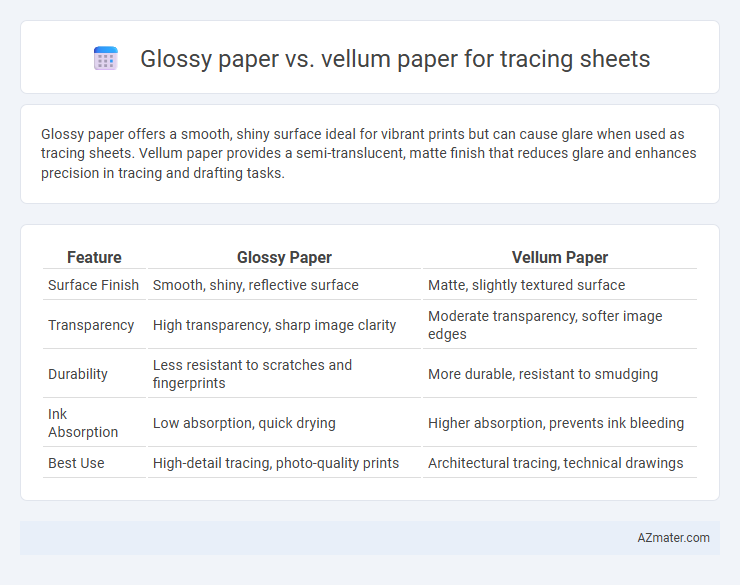 Glossy paper vs. vellum paper for tracing sheets

Glossy paper offers a smooth, shiny surface ideal for vibrant prints but can cause glare when used as tracing sheets. Vellum paper provides a semi-translucent, matte finish that reduces glare and enhances precision in tracing and drafting tasks.

| Feature | Glossy Paper | Vellum Paper |
|---|---|---|
| Surface Finish | Smooth, shiny, reflective surface | Matte, slightly textured surface |
| Transparency | High transparency, sharp image clarity | Moderate transparency, softer image edges |
| Durability | Less resistant to scratches and fingerprints | More durable, resistant to smudging |
| Ink Absorption | Low absorption, quick drying | Higher absorption, prevents ink bleeding |
| Best Use | High-detail tracing, photo-quality prints | Architectural tracing, technical drawings |

AZmater.com