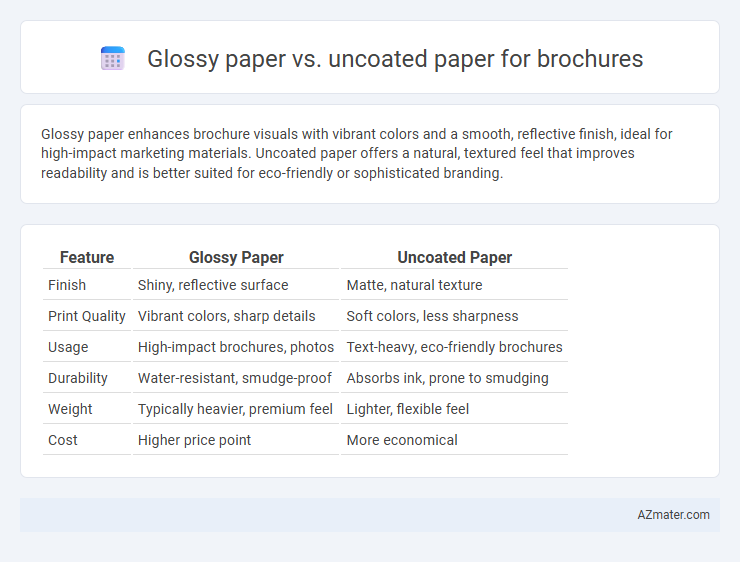 Glossy paper vs. uncoated paper for brochures

Glossy paper enhances brochure visuals with vibrant colors and a smooth, reflective finish, ideal for high-impact marketing materials. Uncoated paper offers a natural, textured feel that improves readability and is better suited for eco-friendly or sophisticated branding.

| Feature | Glossy Paper | Uncoated Paper |
|---|---|---|
| Finish | Shiny, reflective surface | Matte, natural texture |
| Print Quality | Vibrant colors, sharp details | Soft colors, less sharpness |
| Usage | High-impact brochures, photos | Text-heavy, eco-friendly brochures |
| Durability | Water-resistant, smudge-proof | Absorbs ink, prone to smudging |
| Weight | Typically heavier, premium feel | Lighter, flexible feel |
| Cost | Higher price point | More economical |

AZmater.com