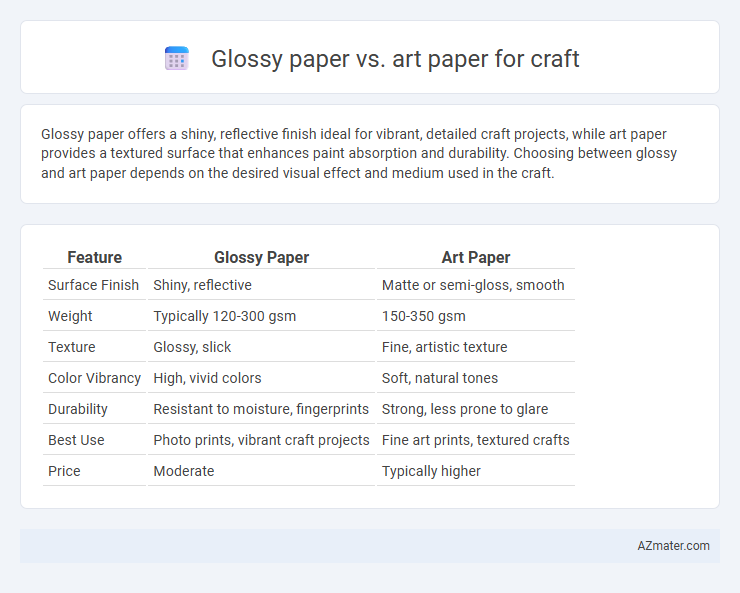 Glossy paper vs. art paper for craft

Glossy paper offers a shiny, reflective finish ideal for vibrant, detailed craft projects, while art paper provides a textured surface that enhances paint absorption and durability. Choosing between glossy and art paper depends on the desired visual effect and medium used in the craft.

| Feature | Glossy Paper | Art Paper |
|---|---|---|
| Surface Finish | Shiny, reflective | Matte or semi-gloss, smooth |
| Weight | Typically 120-300 gsm | 150-350 gsm |
| Texture | Glossy, slick | Fine, artistic texture |
| Color Vibrancy | High, vivid colors | Soft, natural tones |
| Durability | Resistant to moisture, fingerprints | Strong, less prone to glare |
| Best Use | Photo prints, vibrant craft projects | Fine art prints, textured crafts |
| Price | Moderate | Typically higher |

AZmater.com