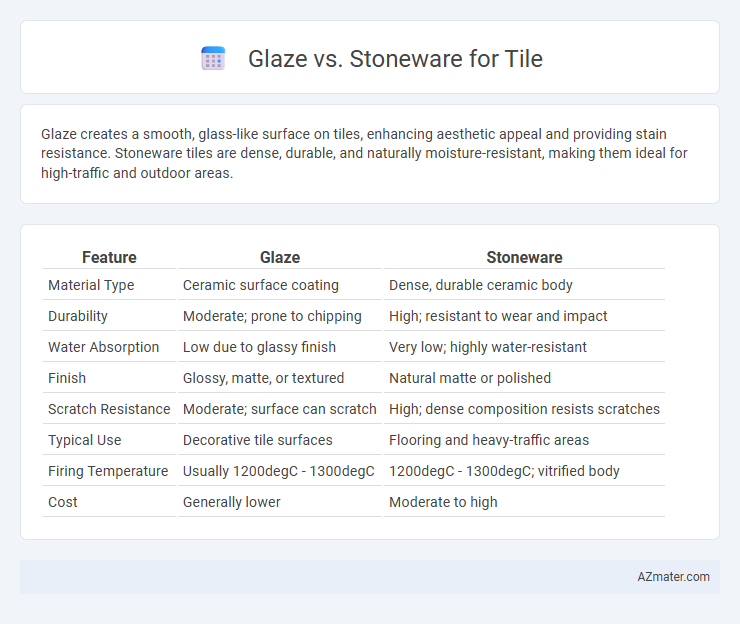 Glaze vs. Stoneware for Tile

Glaze creates a smooth, glass-like surface on tiles, enhancing aesthetic appeal and providing stain resistance. Stoneware tiles are dense, durable, and naturally moisture-resistant, making them ideal for high-traffic and outdoor areas.

| Feature | Glaze | Stoneware |
|---|---|---|
| Material Type | Ceramic surface coating | Dense, durable ceramic body |
| Durability | Moderate; prone to chipping | High; resistant to wear and impact |
| Water Absorption | Low due to glassy finish | Very low; highly water-resistant |
| Finish | Glossy, matte, or textured | Natural matte or polished |
| Scratch Resistance | Moderate; surface can scratch | High; dense composition resists scratches |
| Typical Use | Decorative tile surfaces | Flooring and heavy-traffic areas |
| Firing Temperature | Usually 1200degC - 1300degC | 1200degC - 1300degC; vitrified body |
| Cost | Generally lower | Moderate to high |

AZmater.com