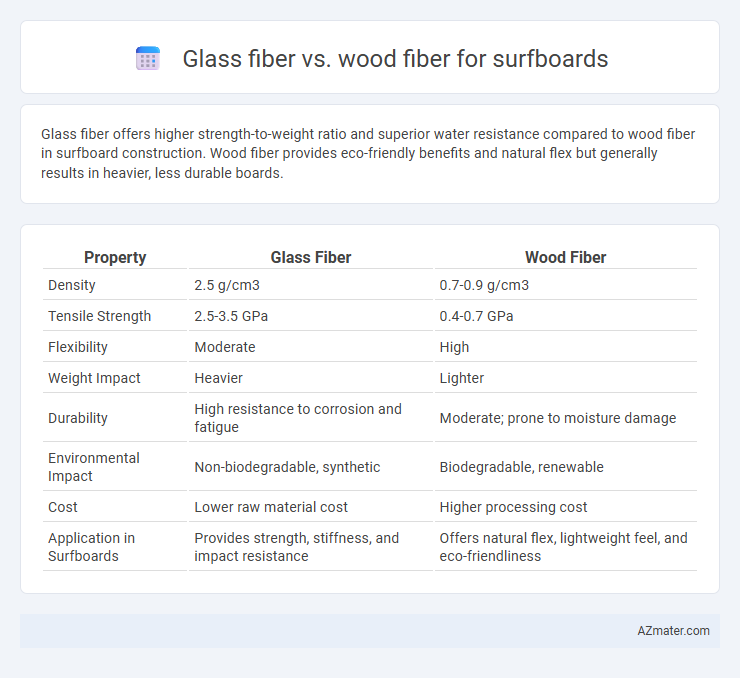 Glass fiber vs. wood fiber for surfboards

Glass fiber offers higher strength-to-weight ratio and superior water resistance compared to wood fiber in surfboard construction. Wood fiber provides eco-friendly benefits and natural flex but generally results in heavier, less durable boards.

| Property | Glass Fiber | Wood Fiber |
|---|---|---|
| Density | 2.5 g/cm3 | 0.7-0.9 g/cm3 |
| Tensile Strength | 2.5-3.5 GPa | 0.4-0.7 GPa |
| Flexibility | Moderate | High |
| Weight Impact | Heavier | Lighter |
| Durability | High resistance to corrosion and fatigue | Moderate; prone to moisture damage |
| Environmental Impact | Non-biodegradable, synthetic | Biodegradable, renewable |
| Cost | Lower raw material cost | Higher processing cost |
| Application in Surfboards | Provides strength, stiffness, and impact resistance | Offers natural flex, lightweight feel, and eco-friendliness |

AZmater.com