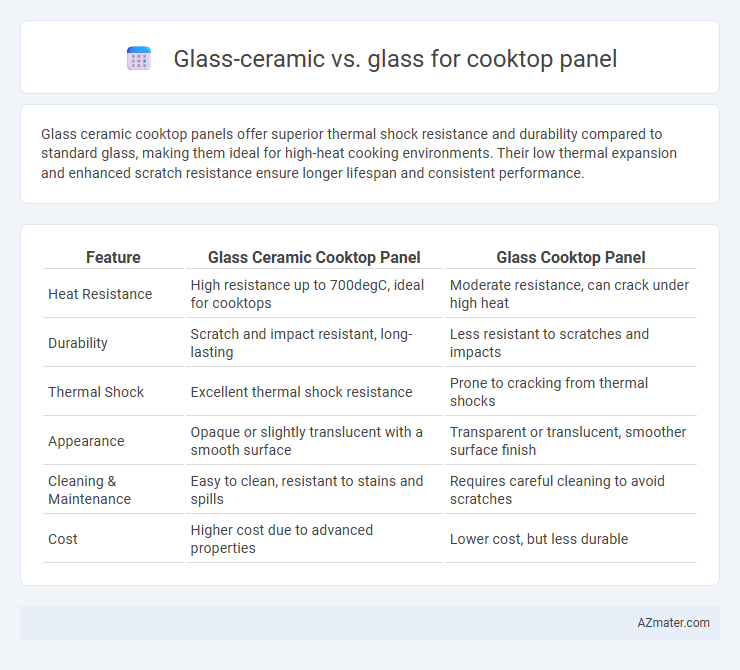 Glass-ceramic vs. glass for cooktop panel

Glass ceramic cooktop panels offer superior thermal shock resistance and durability compared to standard glass, making them ideal for high-heat cooking environments. Their low thermal expansion and enhanced scratch resistance ensure longer lifespan and consistent performance.

| Feature | Glass Ceramic Cooktop Panel | Glass Cooktop Panel |
|---|---|---|
| Heat Resistance | High resistance up to 700degC, ideal for cooktops | Moderate resistance, can crack under high heat |
| Durability | Scratch and impact resistant, long-lasting | Less resistant to scratches and impacts |
| Thermal Shock | Excellent thermal shock resistance | Prone to cracking from thermal shocks |
| Appearance | Opaque or slightly translucent with a smooth surface | Transparent or translucent, smoother surface finish |
| Cleaning & Maintenance | Easy to clean, resistant to stains and spills | Requires careful cleaning to avoid scratches |
| Cost | Higher cost due to advanced properties | Lower cost, but less durable |

AZmater.com