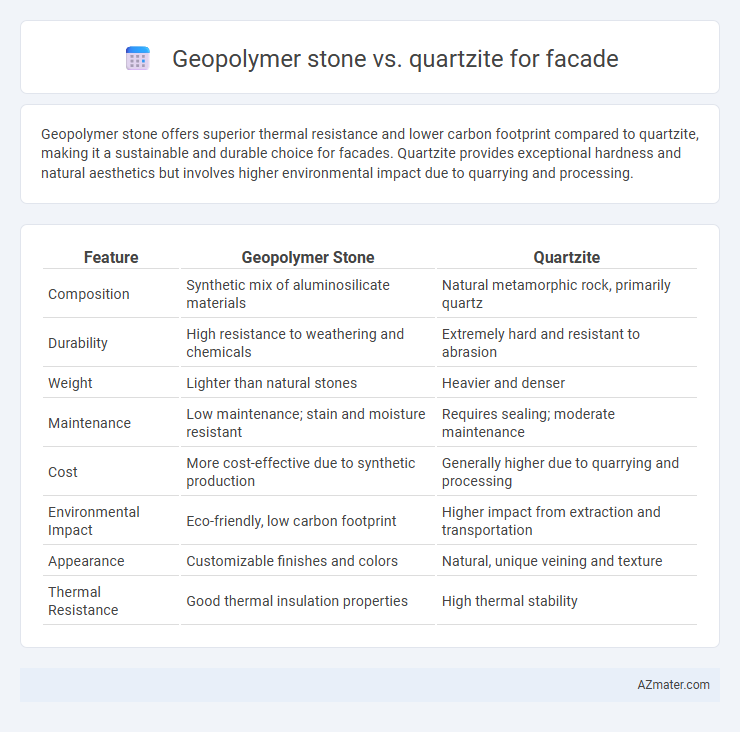 Geopolymer stone vs. quartzite for facade

Geopolymer stone offers superior thermal resistance and lower carbon footprint compared to quartzite, making it a sustainable and durable choice for facades. Quartzite provides exceptional hardness and natural aesthetics but involves higher environmental impact due to quarrying and processing.

| Feature | Geopolymer Stone | Quartzite |
|---|---|---|
| Composition | Synthetic mix of aluminosilicate materials | Natural metamorphic rock, primarily quartz |
| Durability | High resistance to weathering and chemicals | Extremely hard and resistant to abrasion |
| Weight | Lighter than natural stones | Heavier and denser |
| Maintenance | Low maintenance; stain and moisture resistant | Requires sealing; moderate maintenance |
| Cost | More cost-effective due to synthetic production | Generally higher due to quarrying and processing |
| Environmental Impact | Eco-friendly, low carbon footprint | Higher impact from extraction and transportation |
| Appearance | Customizable finishes and colors | Natural, unique veining and texture |
| Thermal Resistance | Good thermal insulation properties | High thermal stability |

AZmater.com