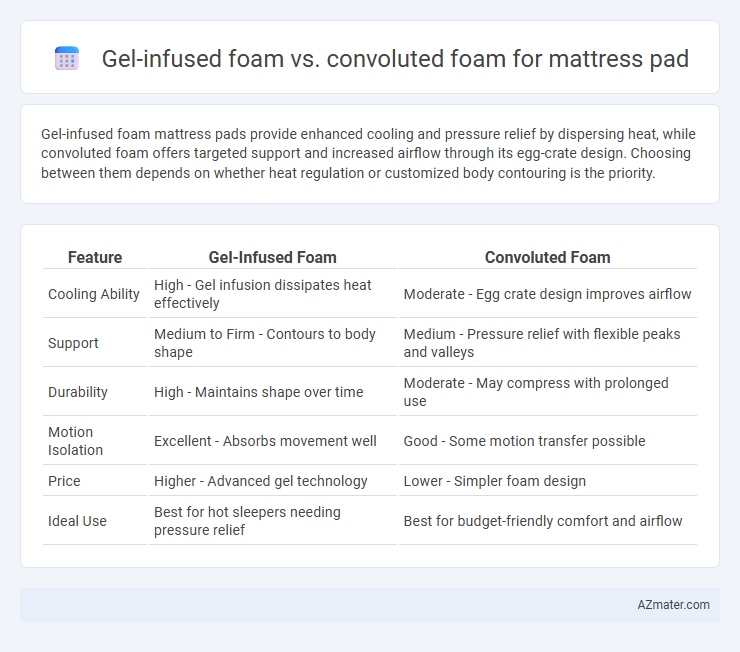 Gel-infused foam vs. convoluted foam for mattress pad

Gel-infused foam mattress pads provide enhanced cooling and pressure relief by dispersing heat, while convoluted foam offers targeted support and increased airflow through its egg-crate design. Choosing between them depends on whether heat regulation or customized body contouring is the priority.

| Feature | Gel-Infused Foam | Convoluted Foam |
|---|---|---|
| Cooling Ability | High - Gel infusion dissipates heat effectively | Moderate - Egg crate design improves airflow |
| Support | Medium to Firm - Contours to body shape | Medium - Pressure relief with flexible peaks and valleys |
| Durability | High - Maintains shape over time | Moderate - May compress with prolonged use |
| Motion Isolation | Excellent - Absorbs movement well | Good - Some motion transfer possible |
| Price | Higher - Advanced gel technology | Lower - Simpler foam design |
| Ideal Use | Best for hot sleepers needing pressure relief | Best for budget-friendly comfort and airflow |

AZmater.com