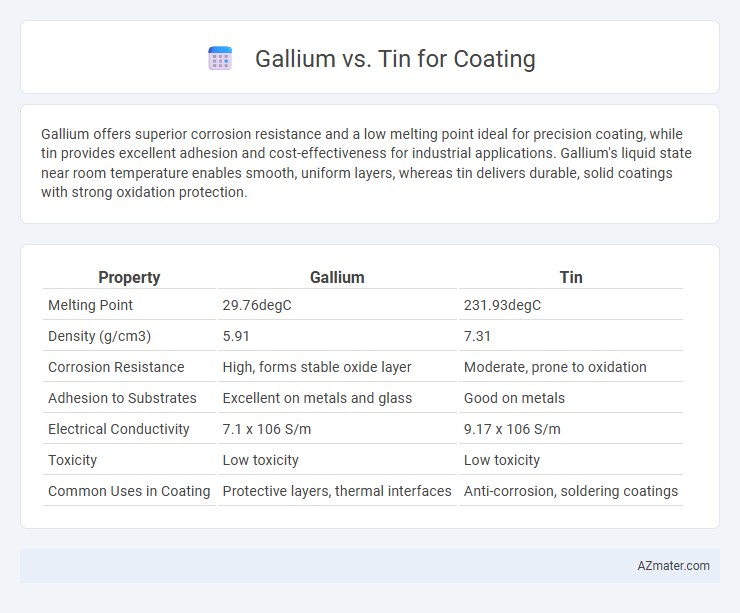 Gallium vs. Tin for Coating

Gallium offers superior corrosion resistance and a low melting point ideal for precision coating, while tin provides excellent adhesion and cost-effectiveness for industrial applications. Gallium's liquid state near room temperature enables smooth, uniform layers, whereas tin delivers durable, solid coatings with strong oxidation protection.

| Property | Gallium | Tin |
|---|---|---|
| Melting Point | 29.76degC | 231.93degC |
| Density (g/cm3) | 5.91 | 7.31 |
| Corrosion Resistance | High, forms stable oxide layer | Moderate, prone to oxidation |
| Adhesion to Substrates | Excellent on metals and glass | Good on metals |
| Electrical Conductivity | 7.1 x 106 S/m | 9.17 x 106 S/m |
| Toxicity | Low toxicity | Low toxicity |
| Common Uses in Coating | Protective layers, thermal interfaces | Anti-corrosion, soldering coatings |

AZmater.com