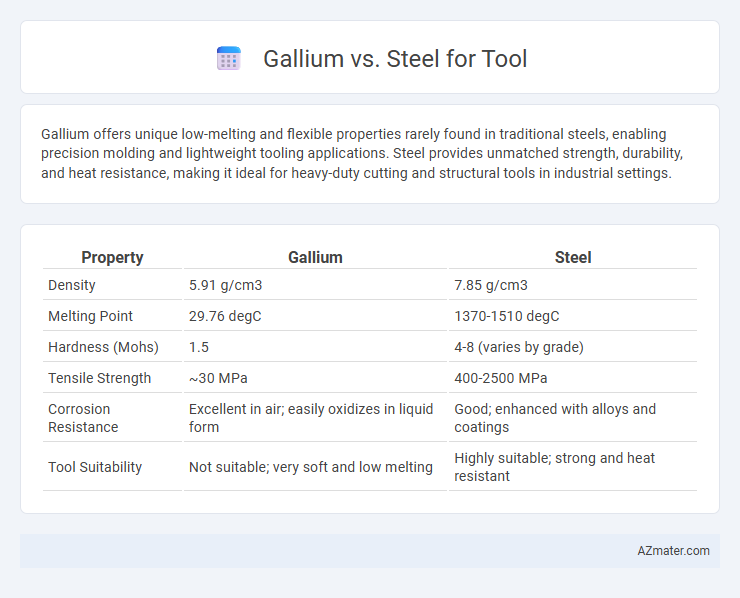 Gallium vs. Steel for Tool

Gallium offers unique low-melting and flexible properties rarely found in traditional steels, enabling precision molding and lightweight tooling applications. Steel provides unmatched strength, durability, and heat resistance, making it ideal for heavy-duty cutting and structural tools in industrial settings.

| Property | Gallium | Steel |
|---|---|---|
| Density | 5.91 g/cm3 | 7.85 g/cm3 |
| Melting Point | 29.76 degC | 1370-1510 degC |
| Hardness (Mohs) | 1.5 | 4-8 (varies by grade) |
| Tensile Strength | ~30 MPa | 400-2500 MPa |
| Corrosion Resistance | Excellent in air; easily oxidizes in liquid form | Good; enhanced with alloys and coatings |
| Tool Suitability | Not suitable; very soft and low melting | Highly suitable; strong and heat resistant |

AZmater.com