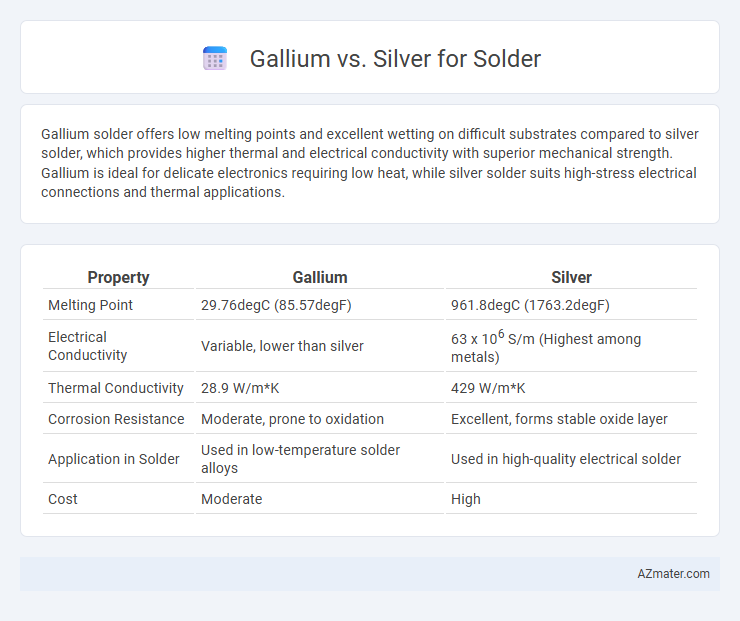 Gallium vs. Silver for Solder

Gallium solder offers low melting points and excellent wetting on difficult substrates compared to silver solder, which provides higher thermal and electrical conductivity with superior mechanical strength. Gallium is ideal for delicate electronics requiring low heat, while silver solder suits high-stress electrical connections and thermal applications.

| Property | Gallium | Silver |
|---|---|---|
| Melting Point | 29.76degC (85.57degF) | 961.8degC (1763.2degF) |
| Electrical Conductivity | Variable, lower than silver | 63 x $10^6$ S/m (Highest among metals) |
| Thermal Conductivity | 28.9 W/m*K | 429 W/m*K |
| Corrosion Resistance | Moderate, prone to oxidation | Excellent, forms stable oxide layer |
| Application in Solder | Used in low-temperature solder alloys | Used in high-quality electrical solder |
| Cost | Moderate | High |

AZmater.com