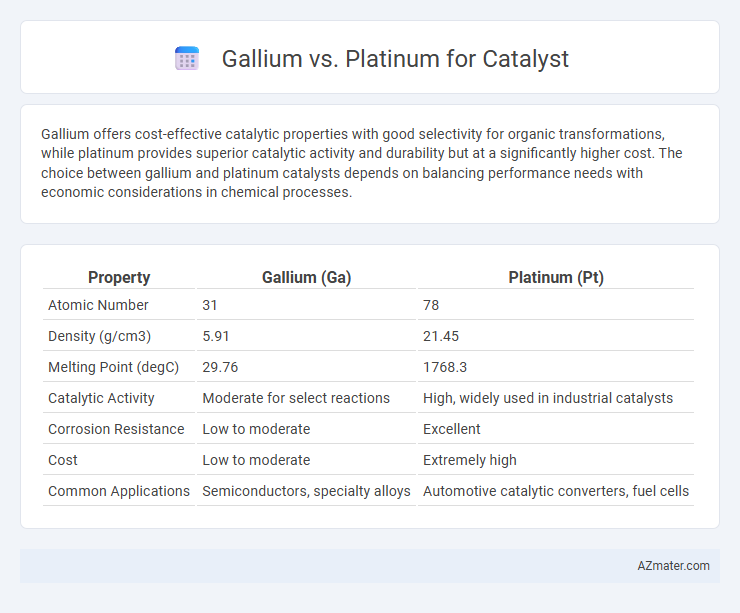 Gallium vs. Platinum for Catalyst

Gallium offers cost-effective catalytic properties with good selectivity for organic transformations, while platinum provides superior catalytic activity and durability but at a significantly higher cost. The choice between gallium and platinum catalysts depends on balancing performance needs with economic considerations in chemical processes.

| Property | Gallium (Ga) | Platinum (Pt) |
|---|---|---|
| Atomic Number | 31 | 78 |
| Density (g/cm3) | 5.91 | 21.45 |
| Melting Point (degC) | 29.76 | 1768.3 |
| Catalytic Activity | Moderate for select reactions | High, widely used in industrial catalysts |
| Corrosion Resistance | Low to moderate | Excellent |
| Cost | Low to moderate | Extremely high |
| Common Applications | Semiconductors, specialty alloys | Automotive catalytic converters, fuel cells |

AZmater.com