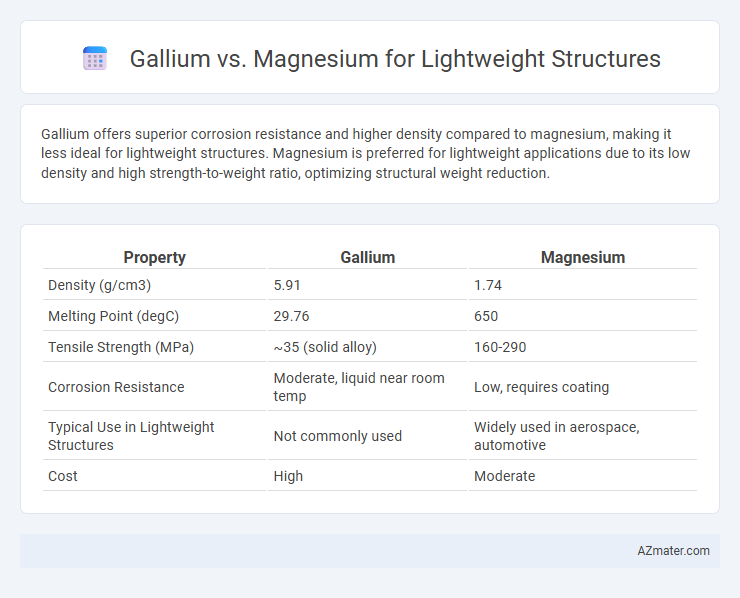 Gallium vs. Magnesium for Lightweight Structures

Gallium offers superior corrosion resistance and higher density compared to magnesium, making it less ideal for lightweight structures. Magnesium is preferred for lightweight applications due to its low density and high strength-to-weight ratio, optimizing structural weight reduction.

| Property | Gallium | Magnesium |
|---|---|---|
| Density (g/cm3) | 5.91 | 1.74 |
| Melting Point (degC) | 29.76 | 650 |
| Tensile Strength (MPa) | ~35 (solid alloy) | 160-290 |
| Corrosion Resistance | Moderate, liquid near room temp | Low, requires coating |
| Typical Use in Lightweight Structures | Not commonly used | Widely used in aerospace, automotive |
| Cost | High | Moderate |

AZmater.com