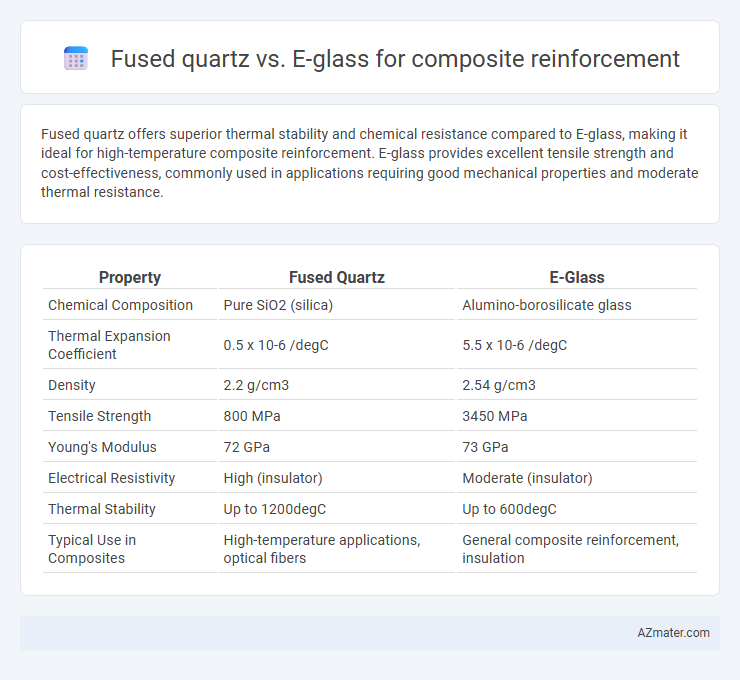 Fused quartz vs. E-glass for composite reinforcement

Fused quartz offers superior thermal stability and chemical resistance compared to E-glass, making it ideal for high-temperature composite reinforcement. E-glass provides excellent tensile strength and cost-effectiveness, commonly used in applications requiring good mechanical properties and moderate thermal resistance.

| Property | Fused Quartz | E-Glass |
|---|---|---|
| Chemical Composition | Pure SiO2 (silica) | Alumino-borosilicate glass |
| Thermal Expansion Coefficient | 0.5 x 10-6 /degC | 5.5 x 10-6 /degC |
| Density | 2.2 g/cm3 | 2.54 g/cm3 |
| Tensile Strength | 800 MPa | 3450 MPa |
| Young's Modulus | 72 GPa | 73 GPa |
| Electrical Resistivity | High (insulator) | Moderate (insulator) |
| Thermal Stability | Up to 1200degC | Up to 600degC |
| Typical Use in Composites | High-temperature applications, optical fibers | General composite reinforcement, insulation |

AZmater.com