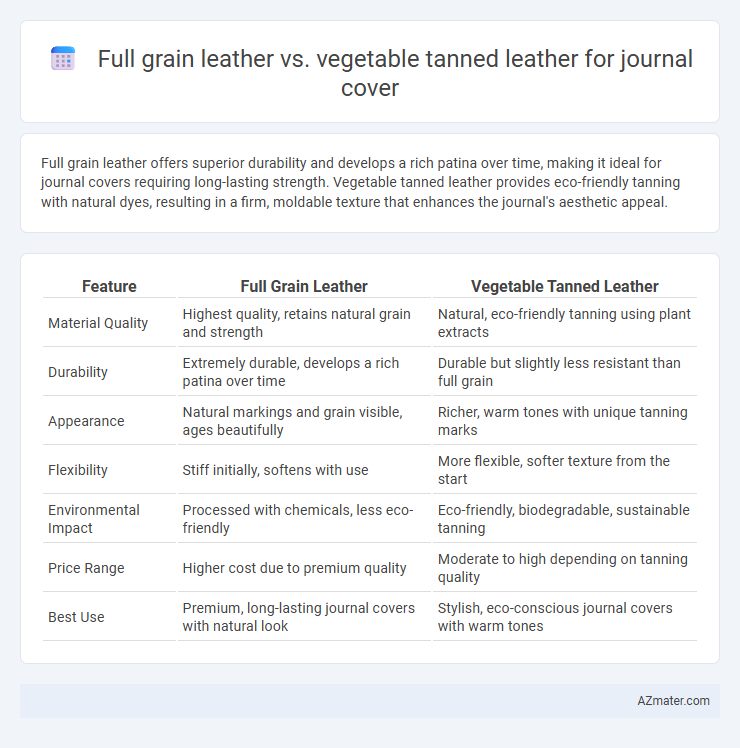 Full grain leather vs. vegetable tanned leather for journal cover

Full grain leather offers superior durability and develops a rich patina over time, making it ideal for journal covers requiring long-lasting strength. Vegetable tanned leather provides eco-friendly tanning with natural dyes, resulting in a firm, moldable texture that enhances the journal's aesthetic appeal.

| Feature | Full Grain Leather | Vegetable Tanned Leather |
|---|---|---|
| Material Quality | Highest quality, retains natural grain and strength | Natural, eco-friendly tanning using plant extracts |
| Durability | Extremely durable, develops a rich patina over time | Durable but slightly less resistant than full grain |
| Appearance | Natural markings and grain visible, ages beautifully | Richer, warm tones with unique tanning marks |
| Flexibility | Stiff initially, softens with use | More flexible, softer texture from the start |
| Environmental Impact | Processed with chemicals, less eco-friendly | Eco-friendly, biodegradable, sustainable tanning |
| Price Range | Higher cost due to premium quality | Moderate to high depending on tanning quality |
| Best Use | Premium, long-lasting journal covers with natural look | Stylish, eco-conscious journal covers with warm tones |

AZmater.com