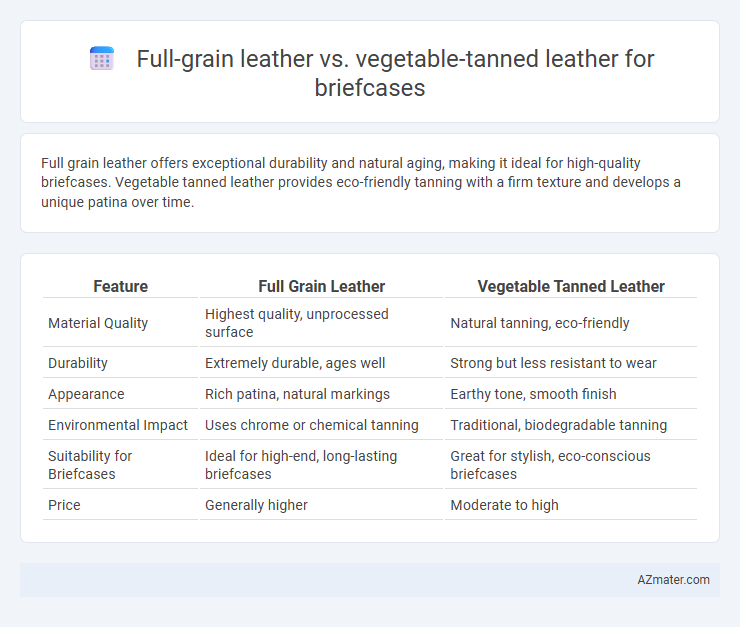 Full-grain leather vs. vegetable-tanned leather for briefcases

Full grain leather offers exceptional durability and natural aging, making it ideal for high-quality briefcases. Vegetable tanned leather provides eco-friendly tanning with a firm texture and develops a unique patina over time.

| Feature | Full Grain Leather | Vegetable Tanned Leather |
|---|---|---|
| Material Quality | Highest quality, unprocessed surface | Natural tanning, eco-friendly |
| Durability | Extremely durable, ages well | Strong but less resistant to wear |
| Appearance | Rich patina, natural markings | Earthy tone, smooth finish |
| Environmental Impact | Uses chrome or chemical tanning | Traditional, biodegradable tanning |
| Suitability for Briefcases | Ideal for high-end, long-lasting briefcases | Great for stylish, eco-conscious briefcases |
| Price | Generally higher | Moderate to high |

AZmater.com