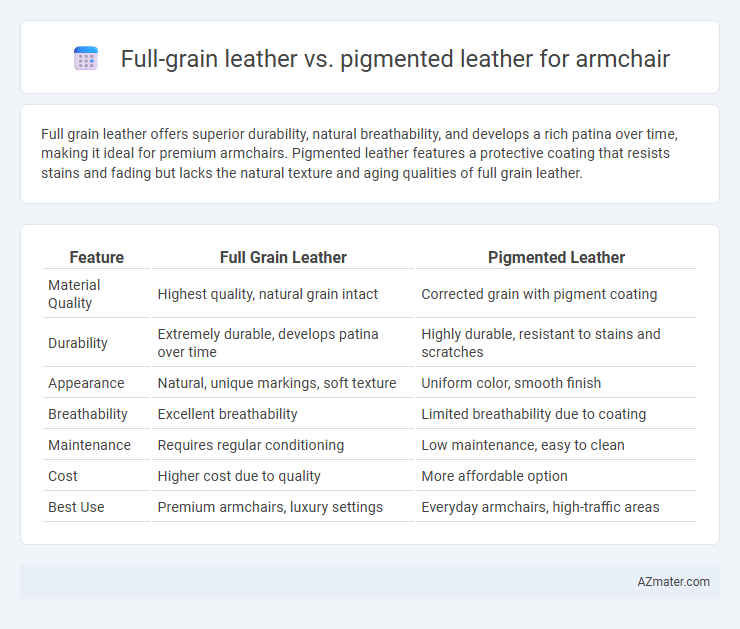 Full-grain leather vs. pigmented leather for armchair

Full grain leather offers superior durability, natural breathability, and develops a rich patina over time, making it ideal for premium armchairs. Pigmented leather features a protective coating that resists stains and fading but lacks the natural texture and aging qualities of full grain leather.

| Feature | Full Grain Leather | Pigmented Leather |
|---|---|---|
| Material Quality | Highest quality, natural grain intact | Corrected grain with pigment coating |
| Durability | Extremely durable, develops patina over time | Highly durable, resistant to stains and scratches |
| Appearance | Natural, unique markings, soft texture | Uniform color, smooth finish |
| Breathability | Excellent breathability | Limited breathability due to coating |
| Maintenance | Requires regular conditioning | Low maintenance, easy to clean |
| Cost | Higher cost due to quality | More affordable option |
| Best Use | Premium armchairs, luxury settings | Everyday armchairs, high-traffic areas |

AZmater.com