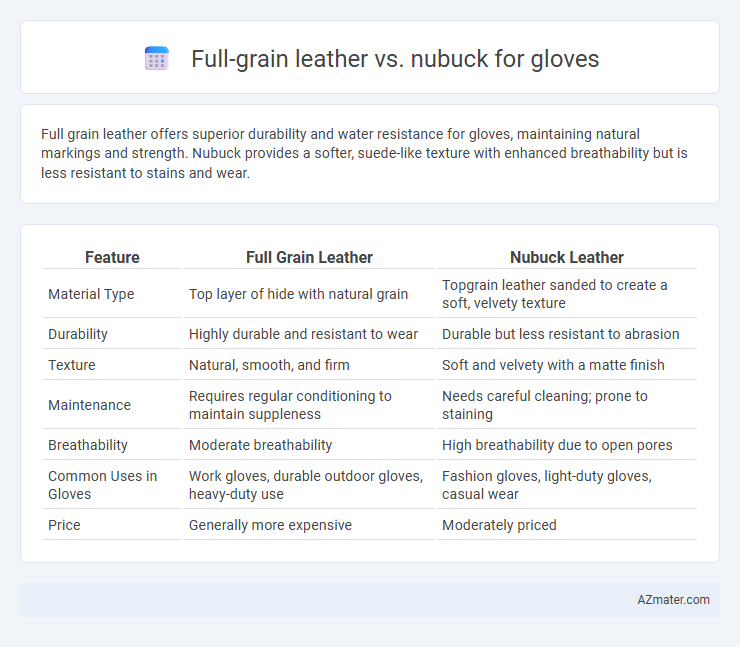 Full-grain leather vs. nubuck for gloves

Full grain leather offers superior durability and water resistance for gloves, maintaining natural markings and strength. Nubuck provides a softer, suede-like texture with enhanced breathability but is less resistant to stains and wear.

| Feature | Full Grain Leather | Nubuck Leather |
|---|---|---|
| Material Type | Top layer of hide with natural grain | Topgrain leather sanded to create a soft, velvety texture |
| Durability | Highly durable and resistant to wear | Durable but less resistant to abrasion |
| Texture | Natural, smooth, and firm | Soft and velvety with a matte finish |
| Maintenance | Requires regular conditioning to maintain suppleness | Needs careful cleaning; prone to staining |
| Breathability | Moderate breathability | High breathability due to open pores |
| Common Uses in Gloves | Work gloves, durable outdoor gloves, heavy-duty use | Fashion gloves, light-duty gloves, casual wear |
| Price | Generally more expensive | Moderately priced |

AZmater.com