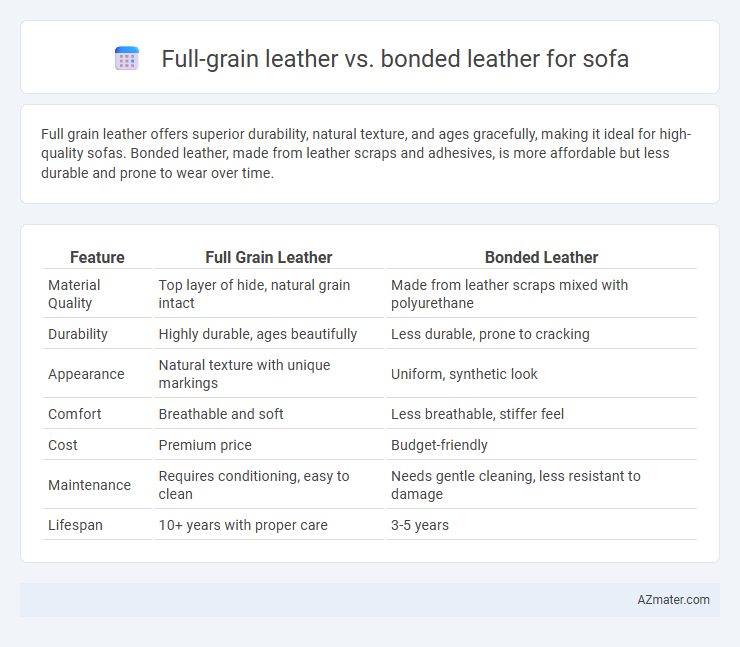 Full-grain leather vs. bonded leather for sofa

Full grain leather offers superior durability, natural texture, and ages gracefully, making it ideal for high-quality sofas. Bonded leather, made from leather scraps and adhesives, is more affordable but less durable and prone to wear over time.

| Feature | Full Grain Leather | Bonded Leather |
|---|---|---|
| Material Quality | Top layer of hide, natural grain intact | Made from leather scraps mixed with polyurethane |
| Durability | Highly durable, ages beautifully | Less durable, prone to cracking |
| Appearance | Natural texture with unique markings | Uniform, synthetic look |
| Comfort | Breathable and soft | Less breathable, stiffer feel |
| Cost | Premium price | Budget-friendly |
| Maintenance | Requires conditioning, easy to clean | Needs gentle cleaning, less resistant to damage |
| Lifespan | 10+ years with proper care | 3-5 years |

AZmater.com