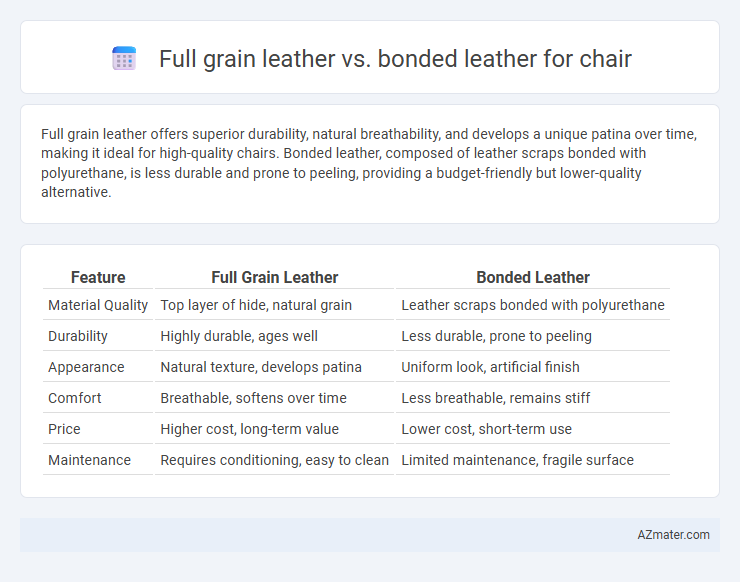 Full grain leather vs. bonded leather for chair

Full grain leather offers superior durability, natural breathability, and develops a unique patina over time, making it ideal for high-quality chairs. Bonded leather, composed of leather scraps bonded with polyurethane, is less durable and prone to peeling, providing a budget-friendly but lower-quality alternative.

| Feature | Full Grain Leather | Bonded Leather |
|---|---|---|
| Material Quality | Top layer of hide, natural grain | Leather scraps bonded with polyurethane |
| Durability | Highly durable, ages well | Less durable, prone to peeling |
| Appearance | Natural texture, develops patina | Uniform look, artificial finish |
| Comfort | Breathable, softens over time | Less breathable, remains stiff |
| Price | Higher cost, long-term value | Lower cost, short-term use |
| Maintenance | Requires conditioning, easy to clean | Limited maintenance, fragile surface |

AZmater.com