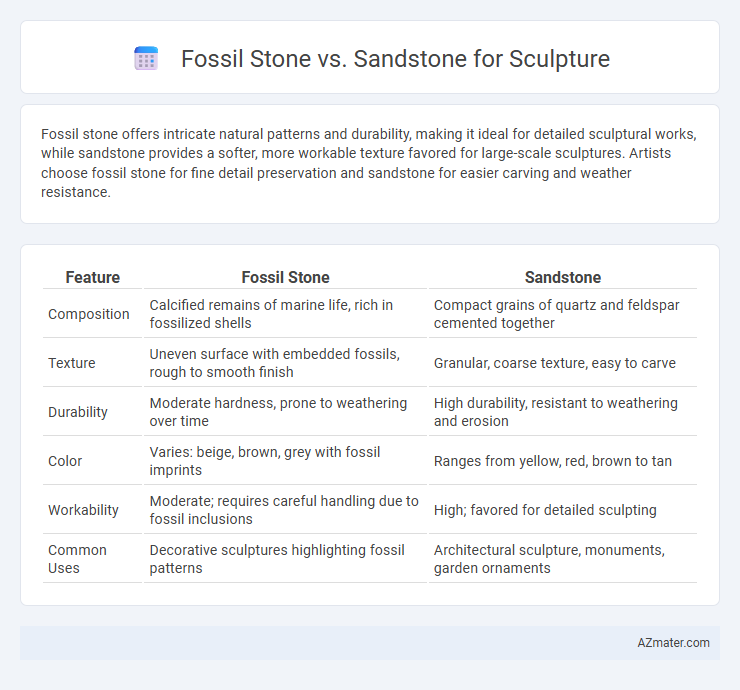 Fossil Stone vs. Sandstone for Sculpture

Fossil stone offers intricate natural patterns and durability, making it ideal for detailed sculptural works, while sandstone provides a softer, more workable texture favored for large-scale sculptures. Artists choose fossil stone for fine detail preservation and sandstone for easier carving and weather resistance.

| Feature | Fossil Stone | Sandstone |
|---|---|---|
| Composition | Calcified remains of marine life, rich in fossilized shells | Compact grains of quartz and feldspar cemented together |
| Texture | Uneven surface with embedded fossils, rough to smooth finish | Granular, coarse texture, easy to carve |
| Durability | Moderate hardness, prone to weathering over time | High durability, resistant to weathering and erosion |
| Color | Varies: beige, brown, grey with fossil imprints | Ranges from yellow, red, brown to tan |
| Workability | Moderate; requires careful handling due to fossil inclusions | High; favored for detailed sculpting |
| Common Uses | Decorative sculptures highlighting fossil patterns | Architectural sculpture, monuments, garden ornaments |

AZmater.com