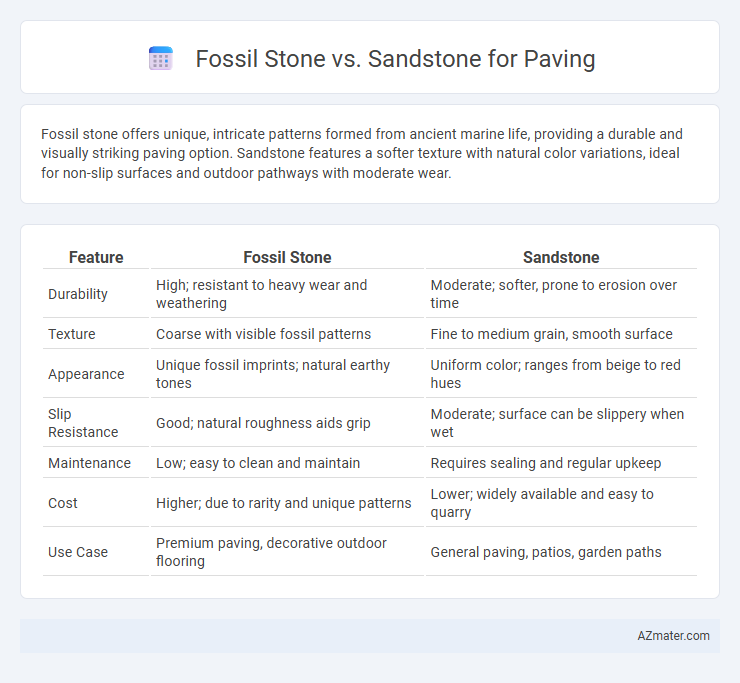 Fossil Stone vs. Sandstone for Paving

Fossil stone offers unique, intricate patterns formed from ancient marine life, providing a durable and visually striking paving option. Sandstone features a softer texture with natural color variations, ideal for non-slip surfaces and outdoor pathways with moderate wear.

| Feature | Fossil Stone | Sandstone |
|---|---|---|
| Durability | High; resistant to heavy wear and weathering | Moderate; softer, prone to erosion over time |
| Texture | Coarse with visible fossil patterns | Fine to medium grain, smooth surface |
| Appearance | Unique fossil imprints; natural earthy tones | Uniform color; ranges from beige to red hues |
| Slip Resistance | Good; natural roughness aids grip | Moderate; surface can be slippery when wet |
| Maintenance | Low; easy to clean and maintain | Requires sealing and regular upkeep |
| Cost | Higher; due to rarity and unique patterns | Lower; widely available and easy to quarry |
| Use Case | Premium paving, decorative outdoor flooring | General paving, patios, garden paths |

AZmater.com