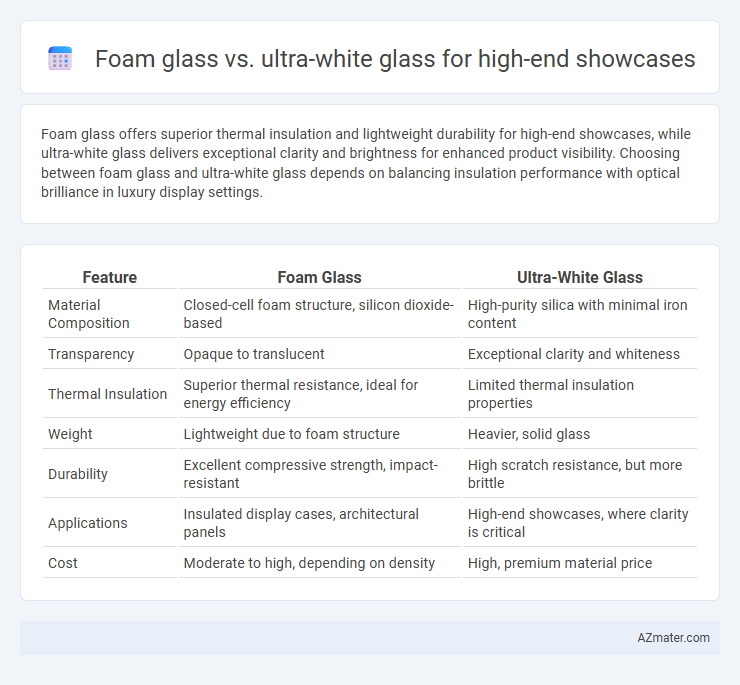 Foam glass vs. ultra-white glass for high-end showcases

Foam glass offers superior thermal insulation and lightweight durability for high-end showcases, while ultra-white glass delivers exceptional clarity and brightness for enhanced product visibility. Choosing between foam glass and ultra-white glass depends on balancing insulation performance with optical brilliance in luxury display settings.

| Feature | Foam Glass | Ultra-White Glass |
|---|---|---|
| Material Composition | Closed-cell foam structure, silicon dioxide-based | High-purity silica with minimal iron content |
| Transparency | Opaque to translucent | Exceptional clarity and whiteness |
| Thermal Insulation | Superior thermal resistance, ideal for energy efficiency | Limited thermal insulation properties |
| Weight | Lightweight due to foam structure | Heavier, solid glass |
| Durability | Excellent compressive strength, impact-resistant | High scratch resistance, but more brittle |
| Applications | Insulated display cases, architectural panels | High-end showcases, where clarity is critical |
| Cost | Moderate to high, depending on density | High, premium material price |

AZmater.com