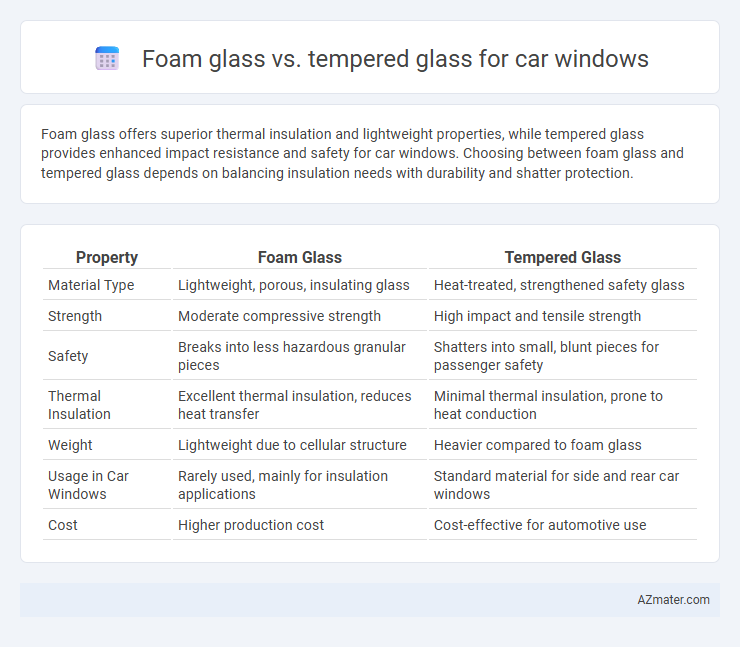 Foam glass vs. tempered glass for car windows

Foam glass offers superior thermal insulation and lightweight properties, while tempered glass provides enhanced impact resistance and safety for car windows. Choosing between foam glass and tempered glass depends on balancing insulation needs with durability and shatter protection.

| Property | Foam Glass | Tempered Glass |
|---|---|---|
| Material Type | Lightweight, porous, insulating glass | Heat-treated, strengthened safety glass |
| Strength | Moderate compressive strength | High impact and tensile strength |
| Safety | Breaks into less hazardous granular pieces | Shatters into small, blunt pieces for passenger safety |
| Thermal Insulation | Excellent thermal insulation, reduces heat transfer | Minimal thermal insulation, prone to heat conduction |
| Weight | Lightweight due to cellular structure | Heavier compared to foam glass |
| Usage in Car Windows | Rarely used, mainly for insulation applications | Standard material for side and rear car windows |
| Cost | Higher production cost | Cost-effective for automotive use |

AZmater.com