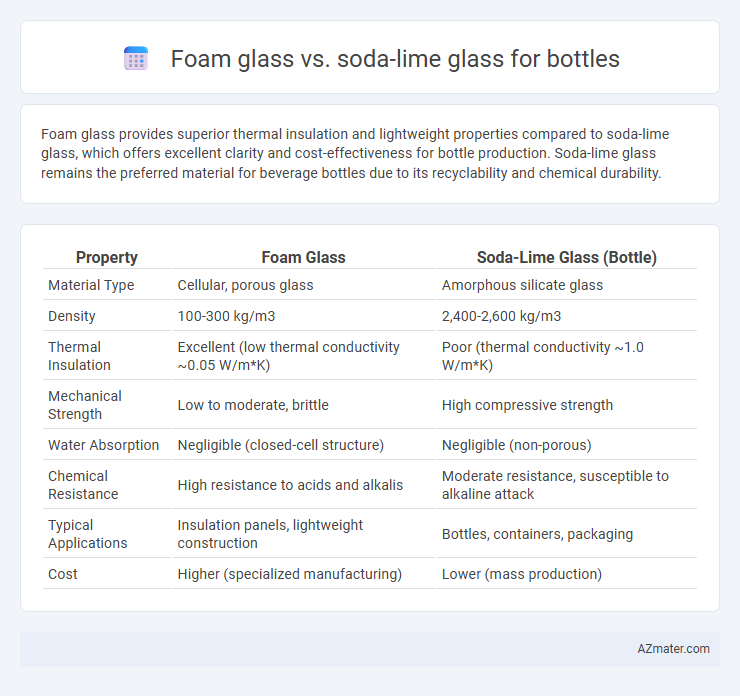 Foam glass vs. soda-lime glass for bottles

Foam glass provides superior thermal insulation and lightweight properties compared to soda-lime glass, which offers excellent clarity and cost-effectiveness for bottle production. Soda-lime glass remains the preferred material for beverage bottles due to its recyclability and chemical durability.

| Property | Foam Glass | Soda-Lime Glass (Bottle) |
|---|---|---|
| Material Type | Cellular, porous glass | Amorphous silicate glass |
| Density | 100-300 kg/m3 | 2,400-2,600 kg/m3 |
| Thermal Insulation | Excellent (low thermal conductivity ~0.05 W/m*K) | Poor (thermal conductivity ~1.0 W/m*K) |
| Mechanical Strength | Low to moderate, brittle | High compressive strength |
| Water Absorption | Negligible (closed-cell structure) | Negligible (non-porous) |
| Chemical Resistance | High resistance to acids and alkalis | Moderate resistance, susceptible to alkaline attack |
| Typical Applications | Insulation panels, lightweight construction | Bottles, containers, packaging |
| Cost | Higher (specialized manufacturing) | Lower (mass production) |

AZmater.com