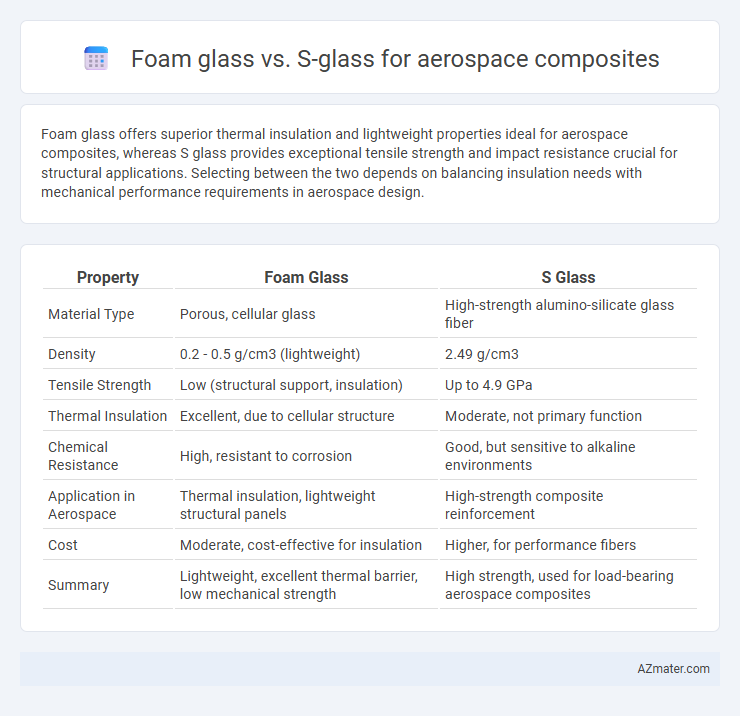 Foam glass vs. S-glass for aerospace composites

Foam glass offers superior thermal insulation and lightweight properties ideal for aerospace composites, whereas S glass provides exceptional tensile strength and impact resistance crucial for structural applications. Selecting between the two depends on balancing insulation needs with mechanical performance requirements in aerospace design.

| Property | Foam Glass | S Glass |
|---|---|---|
| Material Type | Porous, cellular glass | High-strength alumino-silicate glass fiber |
| Density | 0.2 - 0.5 g/cm3 (lightweight) | 2.49 g/cm3 |
| Tensile Strength | Low (structural support, insulation) | Up to 4.9 GPa |
| Thermal Insulation | Excellent, due to cellular structure | Moderate, not primary function |
| Chemical Resistance | High, resistant to corrosion | Good, but sensitive to alkaline environments |
| Application in Aerospace | Thermal insulation, lightweight structural panels | High-strength composite reinforcement |
| Cost | Moderate, cost-effective for insulation | Higher, for performance fibers |
| Summary | Lightweight, excellent thermal barrier, low mechanical strength | High strength, used for load-bearing aerospace composites |

AZmater.com