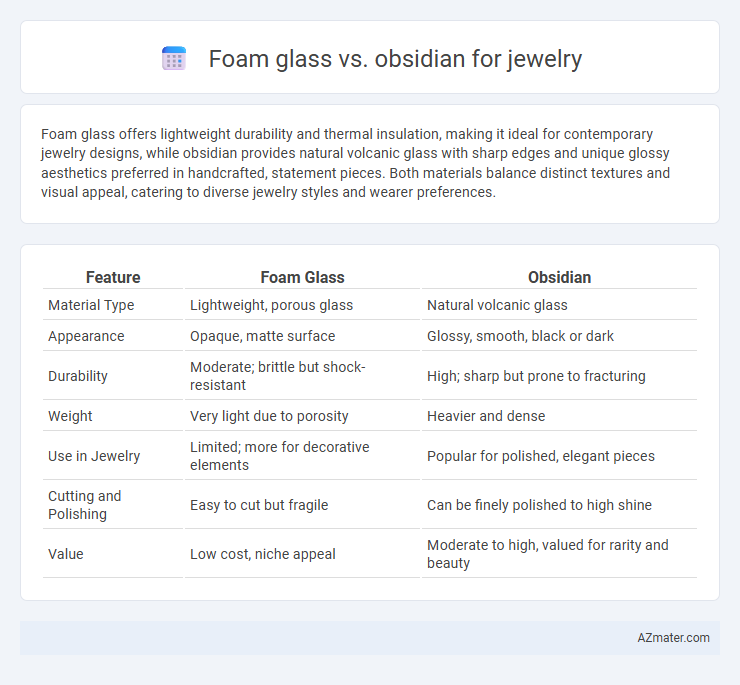 Foam glass vs. obsidian for jewelry

Foam glass offers lightweight durability and thermal insulation, making it ideal for contemporary jewelry designs, while obsidian provides natural volcanic glass with sharp edges and unique glossy aesthetics preferred in handcrafted, statement pieces. Both materials balance distinct textures and visual appeal, catering to diverse jewelry styles and wearer preferences.

| Feature | Foam Glass | Obsidian |
|---|---|---|
| Material Type | Lightweight, porous glass | Natural volcanic glass |
| Appearance | Opaque, matte surface | Glossy, smooth, black or dark |
| Durability | Moderate; brittle but shock-resistant | High; sharp but prone to fracturing |
| Weight | Very light due to porosity | Heavier and dense |
| Use in Jewelry | Limited; more for decorative elements | Popular for polished, elegant pieces |
| Cutting and Polishing | Easy to cut but fragile | Can be finely polished to high shine |
| Value | Low cost, niche appeal | Moderate to high, valued for rarity and beauty |

AZmater.com