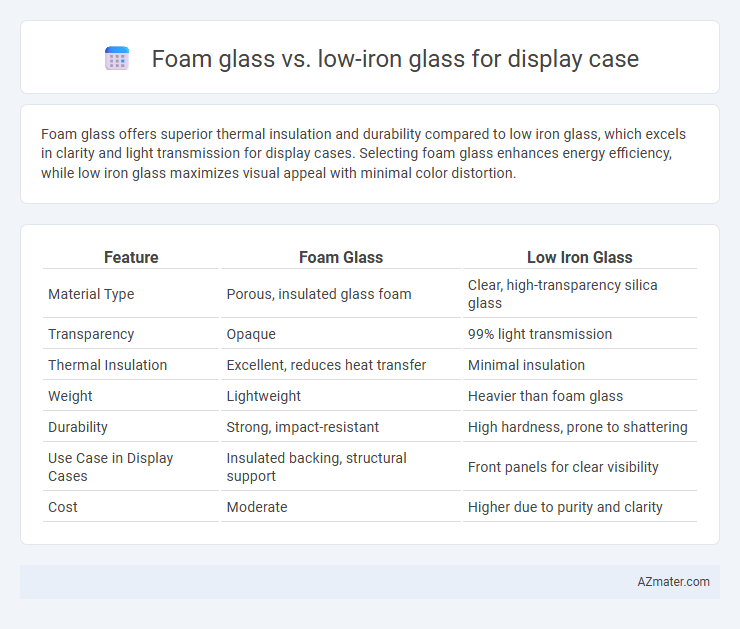 Foam glass vs. low-iron glass for display case

Foam glass offers superior thermal insulation and durability compared to low iron glass, which excels in clarity and light transmission for display cases. Selecting foam glass enhances energy efficiency, while low iron glass maximizes visual appeal with minimal color distortion.

| Feature | Foam Glass | Low Iron Glass |
|---|---|---|
| Material Type | Porous, insulated glass foam | Clear, high-transparency silica glass |
| Transparency | Opaque | 99% light transmission |
| Thermal Insulation | Excellent, reduces heat transfer | Minimal insulation |
| Weight | Lightweight | Heavier than foam glass |
| Durability | Strong, impact-resistant | High hardness, prone to shattering |
| Use Case in Display Cases | Insulated backing, structural support | Front panels for clear visibility |
| Cost | Moderate | Higher due to purity and clarity |

AZmater.com