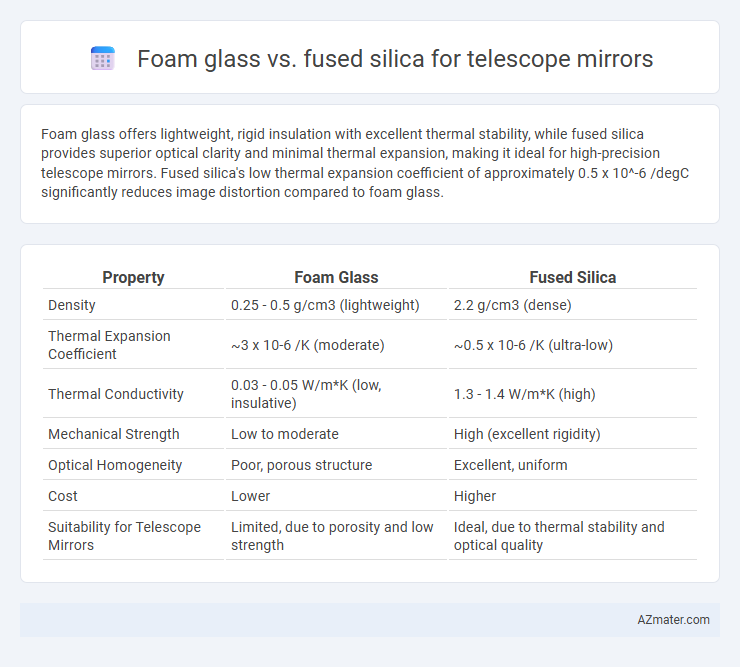 Foam glass vs. fused silica for telescope mirrors

Foam glass offers lightweight, rigid insulation with excellent thermal stability, while fused silica provides superior optical clarity and minimal thermal expansion, making it ideal for high-precision telescope mirrors. Fused silica's low thermal expansion coefficient of approximately 0.5 x 10^-6 /degC significantly reduces image distortion compared to foam glass.

| Property | Foam Glass | Fused Silica |
|---|---|---|
| Density | 0.25 - 0.5 g/cm3 (lightweight) | 2.2 g/cm3 (dense) |
| Thermal Expansion Coefficient | ~3 x 10-6 /K (moderate) | ~0.5 x 10-6 /K (ultra-low) |
| Thermal Conductivity | 0.03 - 0.05 W/m*K (low, insulative) | 1.3 - 1.4 W/m*K (high) |
| Mechanical Strength | Low to moderate | High (excellent rigidity) |
| Optical Homogeneity | Poor, porous structure | Excellent, uniform |
| Cost | Lower | Higher |
| Suitability for Telescope Mirrors | Limited, due to porosity and low strength | Ideal, due to thermal stability and optical quality |

AZmater.com