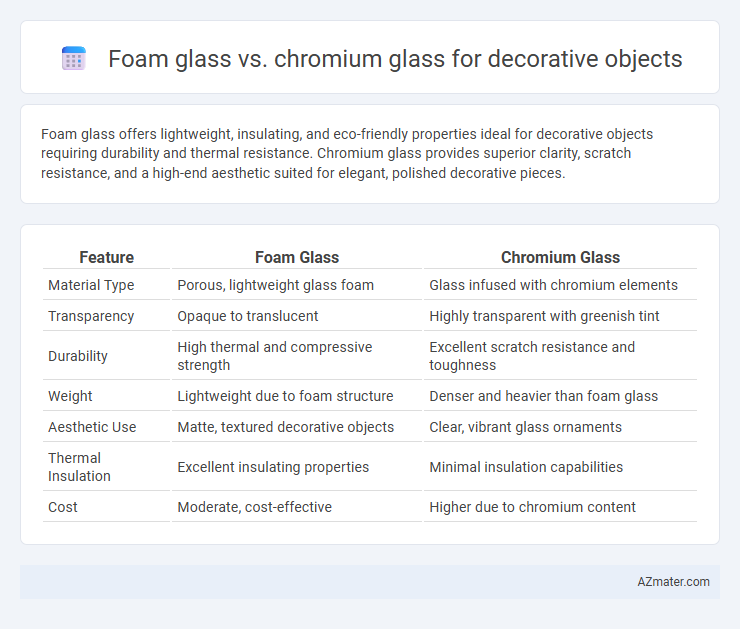 Foam glass vs. chromium glass for decorative objects

Foam glass offers lightweight, insulating, and eco-friendly properties ideal for decorative objects requiring durability and thermal resistance. Chromium glass provides superior clarity, scratch resistance, and a high-end aesthetic suited for elegant, polished decorative pieces.

| Feature | Foam Glass | Chromium Glass |
|---|---|---|
| Material Type | Porous, lightweight glass foam | Glass infused with chromium elements |
| Transparency | Opaque to translucent | Highly transparent with greenish tint |
| Durability | High thermal and compressive strength | Excellent scratch resistance and toughness |
| Weight | Lightweight due to foam structure | Denser and heavier than foam glass |
| Aesthetic Use | Matte, textured decorative objects | Clear, vibrant glass ornaments |
| Thermal Insulation | Excellent insulating properties | Minimal insulation capabilities |
| Cost | Moderate, cost-effective | Higher due to chromium content |

AZmater.com