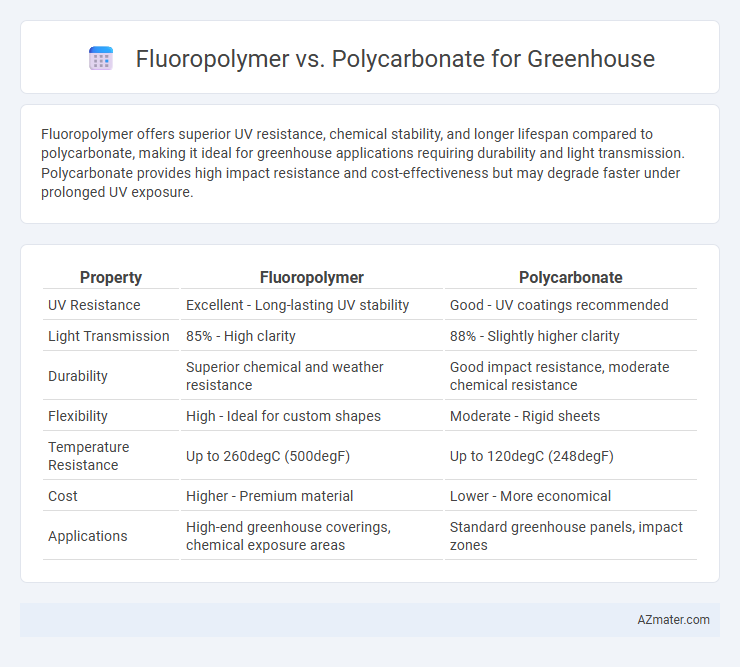 Fluoropolymer vs. Polycarbonate for Greenhouse

Fluoropolymer offers superior UV resistance, chemical stability, and longer lifespan compared to polycarbonate, making it ideal for greenhouse applications requiring durability and light transmission. Polycarbonate provides high impact resistance and cost-effectiveness but may degrade faster under prolonged UV exposure.

| Property | Fluoropolymer | Polycarbonate |
|---|---|---|
| UV Resistance | Excellent - Long-lasting UV stability | Good - UV coatings recommended |
| Light Transmission | 85% - High clarity | 88% - Slightly higher clarity |
| Durability | Superior chemical and weather resistance | Good impact resistance, moderate chemical resistance |
| Flexibility | High - Ideal for custom shapes | Moderate - Rigid sheets |
| Temperature Resistance | Up to 260degC (500degF) | Up to 120degC (248degF) |
| Cost | Higher - Premium material | Lower - More economical |
| Applications | High-end greenhouse coverings, chemical exposure areas | Standard greenhouse panels, impact zones |

AZmater.com