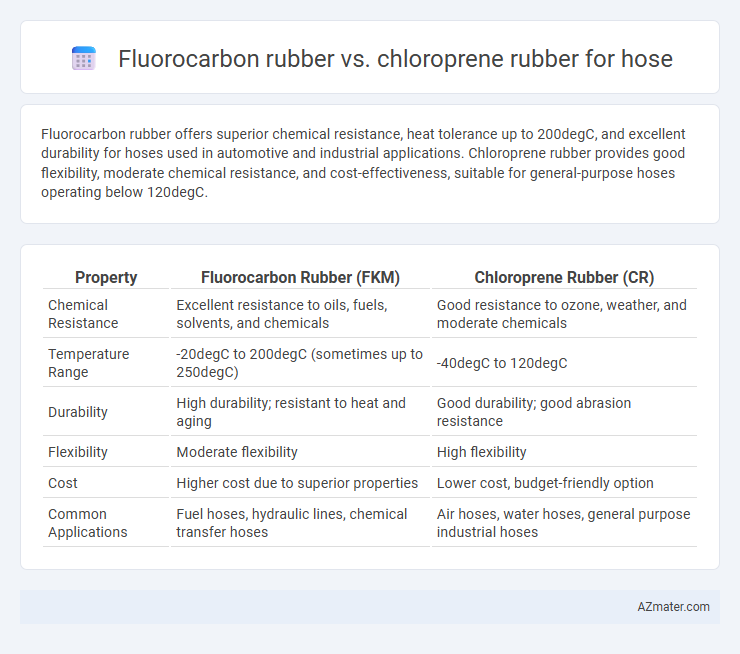 Fluorocarbon rubber vs. chloroprene rubber for hose

Fluorocarbon rubber offers superior chemical resistance, heat tolerance up to 200degC, and excellent durability for hoses used in automotive and industrial applications. Chloroprene rubber provides good flexibility, moderate chemical resistance, and cost-effectiveness, suitable for general-purpose hoses operating below 120degC.

| Property | Fluorocarbon Rubber (FKM) | Chloroprene Rubber (CR) |
|---|---|---|
| Chemical Resistance | Excellent resistance to oils, fuels, solvents, and chemicals | Good resistance to ozone, weather, and moderate chemicals |
| Temperature Range | -20degC to 200degC (sometimes up to 250degC) | -40degC to 120degC |
| Durability | High durability; resistant to heat and aging | Good durability; good abrasion resistance |
| Flexibility | Moderate flexibility | High flexibility |
| Cost | Higher cost due to superior properties | Lower cost, budget-friendly option |
| Common Applications | Fuel hoses, hydraulic lines, chemical transfer hoses | Air hoses, water hoses, general purpose industrial hoses |

AZmater.com