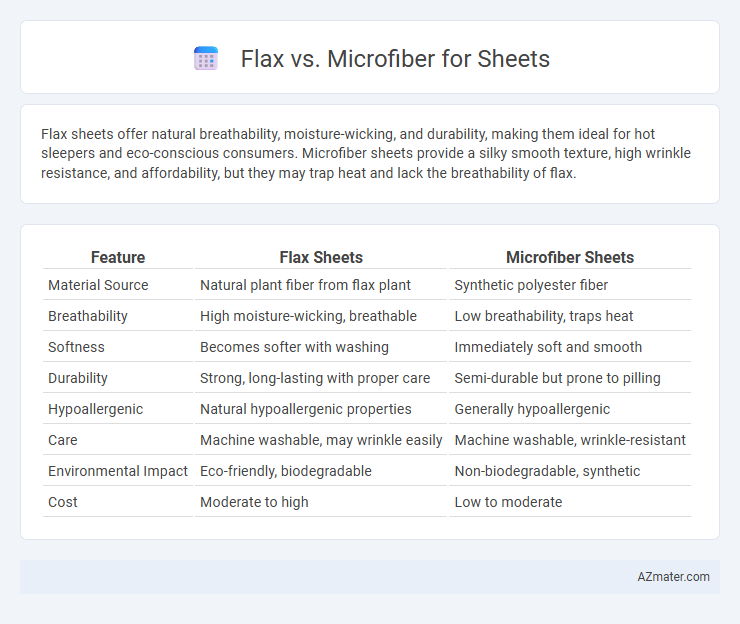 Flax vs. Microfiber for Sheets

Flax sheets offer natural breathability, moisture-wicking, and durability, making them ideal for hot sleepers and eco-conscious consumers. Microfiber sheets provide a silky smooth texture, high wrinkle resistance, and affordability, but they may trap heat and lack the breathability of flax.

| Feature | Flax Sheets | Microfiber Sheets |
|---|---|---|
| Material Source | Natural plant fiber from flax plant | Synthetic polyester fiber |
| Breathability | High moisture-wicking, breathable | Low breathability, traps heat |
| Softness | Becomes softer with washing | Immediately soft and smooth |
| Durability | Strong, long-lasting with proper care | Semi-durable but prone to pilling |
| Hypoallergenic | Natural hypoallergenic properties | Generally hypoallergenic |
| Care | Machine washable, may wrinkle easily | Machine washable, wrinkle-resistant |
| Environmental Impact | Eco-friendly, biodegradable | Non-biodegradable, synthetic |
| Cost | Moderate to high | Low to moderate |

AZmater.com