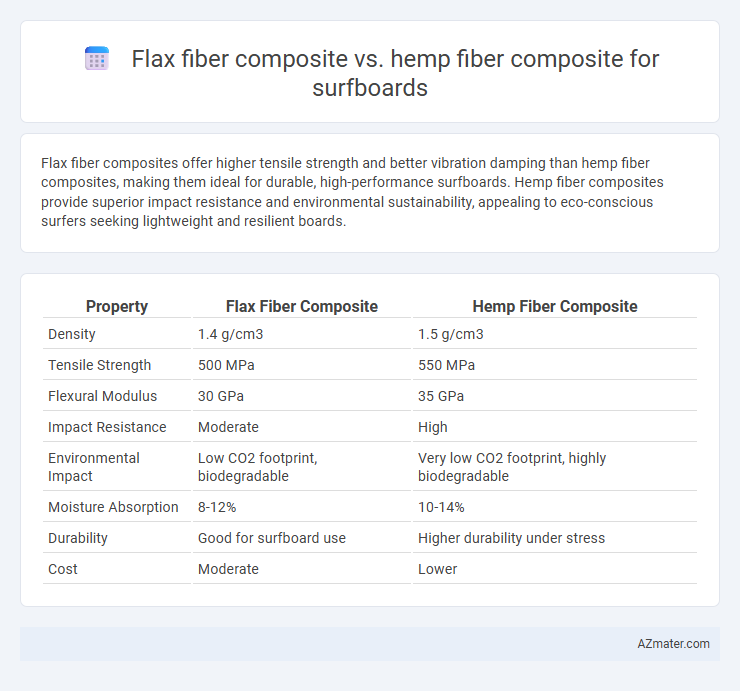 Flax fiber composite vs. hemp fiber composite for surfboards

Flax fiber composites offer higher tensile strength and better vibration damping than hemp fiber composites, making them ideal for durable, high-performance surfboards. Hemp fiber composites provide superior impact resistance and environmental sustainability, appealing to eco-conscious surfers seeking lightweight and resilient boards.

| Property | Flax Fiber Composite | Hemp Fiber Composite |
|---|---|---|
| Density | 1.4 g/cm3 | 1.5 g/cm3 |
| Tensile Strength | 500 MPa | 550 MPa |
| Flexural Modulus | 30 GPa | 35 GPa |
| Impact Resistance | Moderate | High |
| Environmental Impact | Low CO2 footprint, biodegradable | Very low CO2 footprint, highly biodegradable |
| Moisture Absorption | 8-12% | 10-14% |
| Durability | Good for surfboard use | Higher durability under stress |
| Cost | Moderate | Lower |

AZmater.com