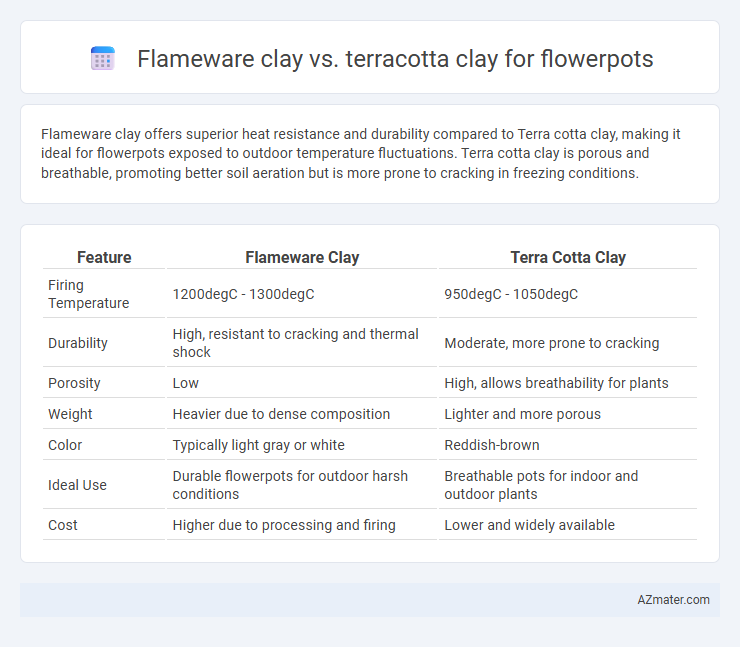 Flameware clay vs. terracotta clay for flowerpots

Flameware clay offers superior heat resistance and durability compared to Terra cotta clay, making it ideal for flowerpots exposed to outdoor temperature fluctuations. Terra cotta clay is porous and breathable, promoting better soil aeration but is more prone to cracking in freezing conditions.

| Feature | Flameware Clay | Terra Cotta Clay |
|---|---|---|
| Firing Temperature | 1200degC - 1300degC | 950degC - 1050degC |
| Durability | High, resistant to cracking and thermal shock | Moderate, more prone to cracking |
| Porosity | Low | High, allows breathability for plants |
| Weight | Heavier due to dense composition | Lighter and more porous |
| Color | Typically light gray or white | Reddish-brown |
| Ideal Use | Durable flowerpots for outdoor harsh conditions | Breathable pots for indoor and outdoor plants |
| Cost | Higher due to processing and firing | Lower and widely available |

AZmater.com