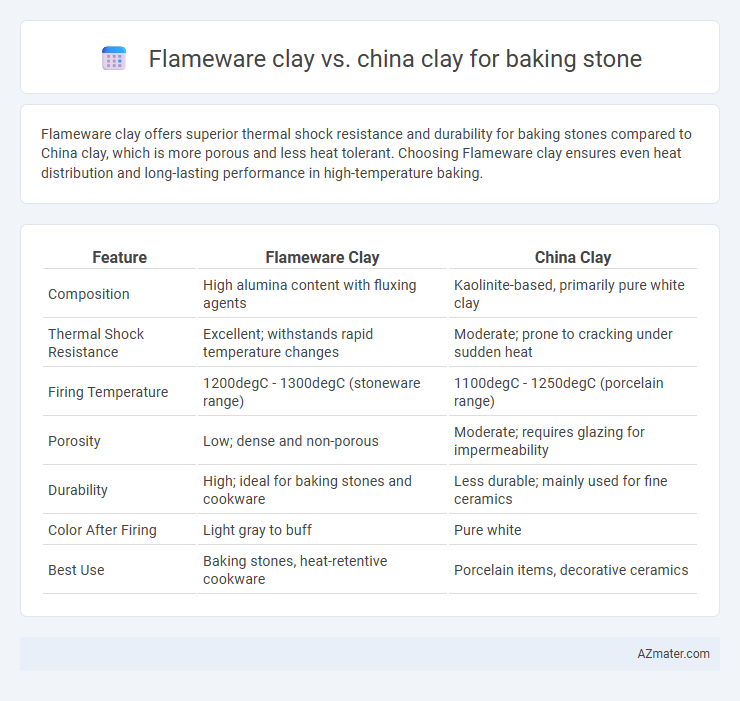 Flameware clay vs. china clay for baking stone

Flameware clay offers superior thermal shock resistance and durability for baking stones compared to China clay, which is more porous and less heat tolerant. Choosing Flameware clay ensures even heat distribution and long-lasting performance in high-temperature baking.

| Feature | Flameware Clay | China Clay |
|---|---|---|
| Composition | High alumina content with fluxing agents | Kaolinite-based, primarily pure white clay |
| Thermal Shock Resistance | Excellent; withstands rapid temperature changes | Moderate; prone to cracking under sudden heat |
| Firing Temperature | 1200degC - 1300degC (stoneware range) | 1100degC - 1250degC (porcelain range) |
| Porosity | Low; dense and non-porous | Moderate; requires glazing for impermeability |
| Durability | High; ideal for baking stones and cookware | Less durable; mainly used for fine ceramics |
| Color After Firing | Light gray to buff | Pure white |
| Best Use | Baking stones, heat-retentive cookware | Porcelain items, decorative ceramics |

AZmater.com