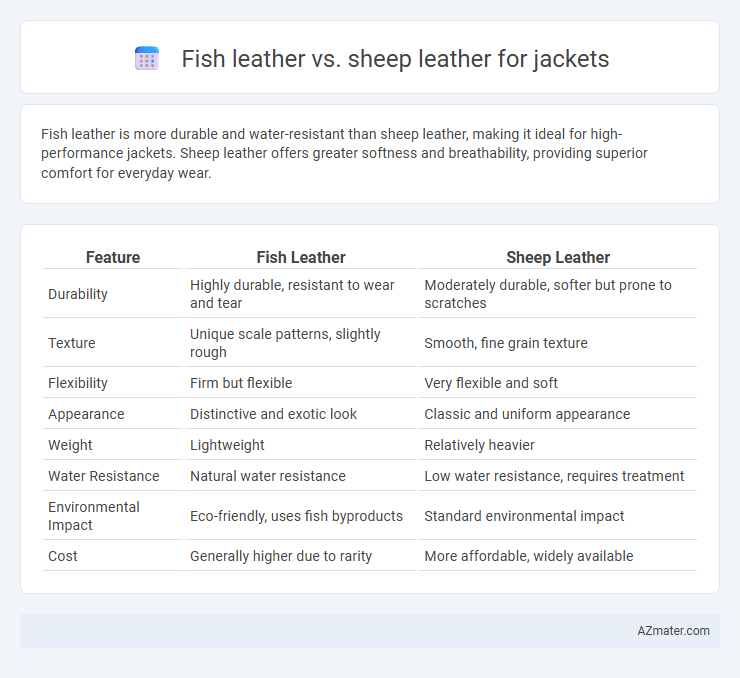 Fish leather vs. sheep leather for jackets

Fish leather is more durable and water-resistant than sheep leather, making it ideal for high-performance jackets. Sheep leather offers greater softness and breathability, providing superior comfort for everyday wear.

| Feature | Fish Leather | Sheep Leather |
|---|---|---|
| Durability | Highly durable, resistant to wear and tear | Moderately durable, softer but prone to scratches |
| Texture | Unique scale patterns, slightly rough | Smooth, fine grain texture |
| Flexibility | Firm but flexible | Very flexible and soft |
| Appearance | Distinctive and exotic look | Classic and uniform appearance |
| Weight | Lightweight | Relatively heavier |
| Water Resistance | Natural water resistance | Low water resistance, requires treatment |
| Environmental Impact | Eco-friendly, uses fish byproducts | Standard environmental impact |
| Cost | Generally higher due to rarity | More affordable, widely available |

AZmater.com