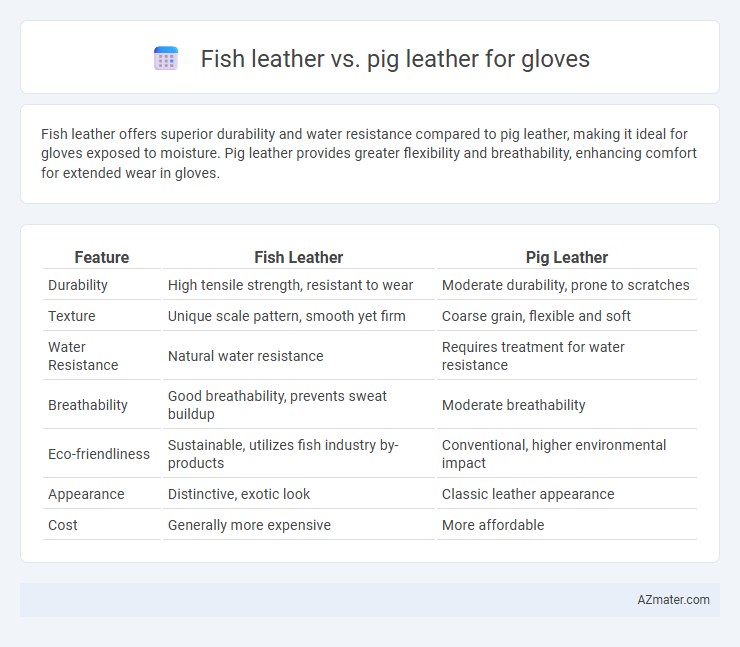 Fish leather vs. pig leather for gloves

Fish leather offers superior durability and water resistance compared to pig leather, making it ideal for gloves exposed to moisture. Pig leather provides greater flexibility and breathability, enhancing comfort for extended wear in gloves.

| Feature | Fish Leather | Pig Leather |
|---|---|---|
| Durability | High tensile strength, resistant to wear | Moderate durability, prone to scratches |
| Texture | Unique scale pattern, smooth yet firm | Coarse grain, flexible and soft |
| Water Resistance | Natural water resistance | Requires treatment for water resistance |
| Breathability | Good breathability, prevents sweat buildup | Moderate breathability |
| Eco-friendliness | Sustainable, utilizes fish industry by-products | Conventional, higher environmental impact |
| Appearance | Distinctive, exotic look | Classic leather appearance |
| Cost | Generally more expensive | More affordable |

AZmater.com