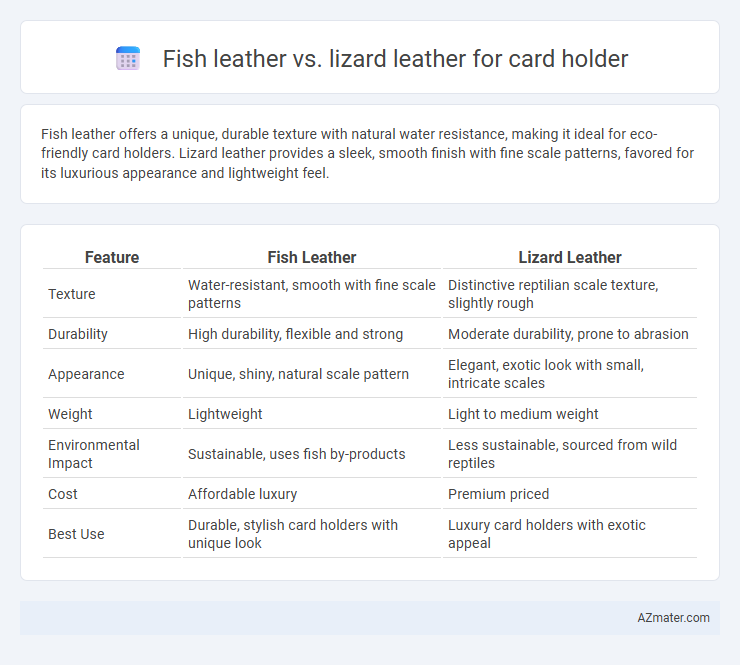 Fish leather vs. lizard leather for card holder

Fish leather offers a unique, durable texture with natural water resistance, making it ideal for eco-friendly card holders. Lizard leather provides a sleek, smooth finish with fine scale patterns, favored for its luxurious appearance and lightweight feel.

| Feature | Fish Leather | Lizard Leather |
|---|---|---|
| Texture | Water-resistant, smooth with fine scale patterns | Distinctive reptilian scale texture, slightly rough |
| Durability | High durability, flexible and strong | Moderate durability, prone to abrasion |
| Appearance | Unique, shiny, natural scale pattern | Elegant, exotic look with small, intricate scales |
| Weight | Lightweight | Light to medium weight |
| Environmental Impact | Sustainable, uses fish by-products | Less sustainable, sourced from wild reptiles |
| Cost | Affordable luxury | Premium priced |
| Best Use | Durable, stylish card holders with unique look | Luxury card holders with exotic appeal |

AZmater.com