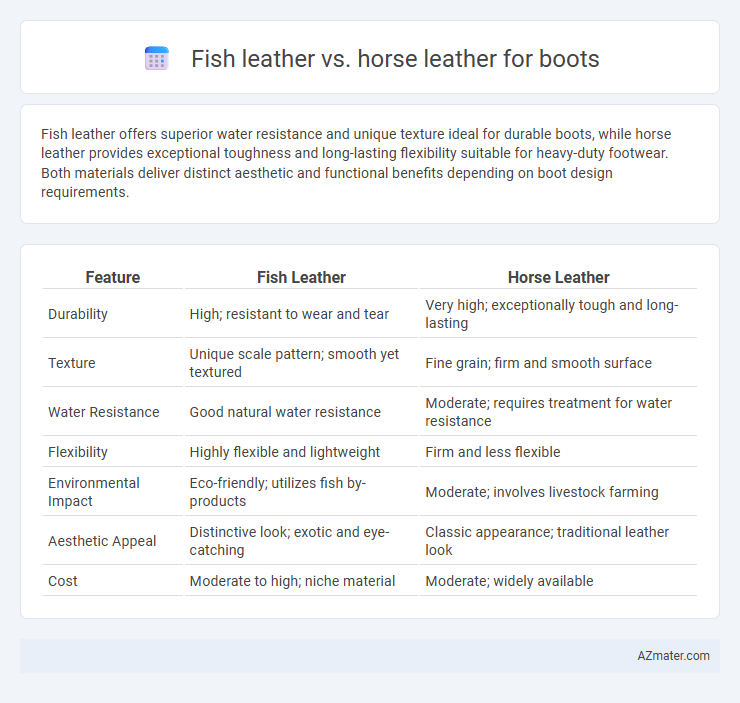 Fish leather vs. horse leather for boots

Fish leather offers superior water resistance and unique texture ideal for durable boots, while horse leather provides exceptional toughness and long-lasting flexibility suitable for heavy-duty footwear. Both materials deliver distinct aesthetic and functional benefits depending on boot design requirements.

| Feature | Fish Leather | Horse Leather |
|---|---|---|
| Durability | High; resistant to wear and tear | Very high; exceptionally tough and long-lasting |
| Texture | Unique scale pattern; smooth yet textured | Fine grain; firm and smooth surface |
| Water Resistance | Good natural water resistance | Moderate; requires treatment for water resistance |
| Flexibility | Highly flexible and lightweight | Firm and less flexible |
| Environmental Impact | Eco-friendly; utilizes fish by-products | Moderate; involves livestock farming |
| Aesthetic Appeal | Distinctive look; exotic and eye-catching | Classic appearance; traditional leather look |
| Cost | Moderate to high; niche material | Moderate; widely available |

AZmater.com