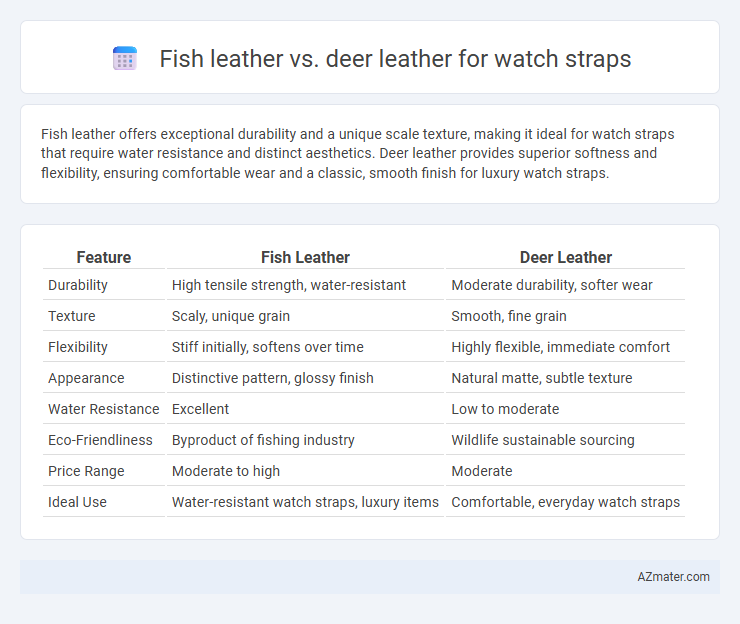 Fish leather vs. deer leather for watch straps

Fish leather offers exceptional durability and a unique scale texture, making it ideal for watch straps that require water resistance and distinct aesthetics. Deer leather provides superior softness and flexibility, ensuring comfortable wear and a classic, smooth finish for luxury watch straps.

| Feature | Fish Leather | Deer Leather |
|---|---|---|
| Durability | High tensile strength, water-resistant | Moderate durability, softer wear |
| Texture | Scaly, unique grain | Smooth, fine grain |
| Flexibility | Stiff initially, softens over time | Highly flexible, immediate comfort |
| Appearance | Distinctive pattern, glossy finish | Natural matte, subtle texture |
| Water Resistance | Excellent | Low to moderate |
| Eco-Friendliness | Byproduct of fishing industry | Wildlife sustainable sourcing |
| Price Range | Moderate to high | Moderate |
| Ideal Use | Water-resistant watch straps, luxury items | Comfortable, everyday watch straps |

AZmater.com