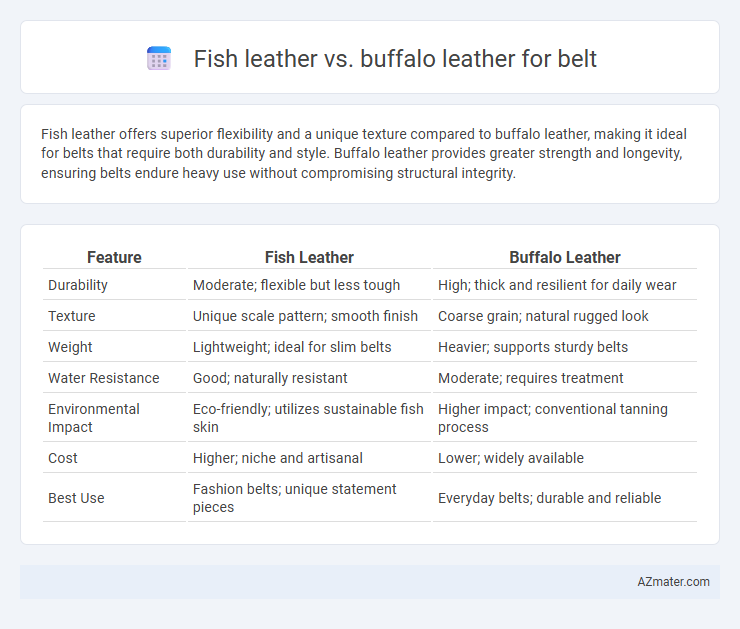 Fish leather vs. buffalo leather for belt

Fish leather offers superior flexibility and a unique texture compared to buffalo leather, making it ideal for belts that require both durability and style. Buffalo leather provides greater strength and longevity, ensuring belts endure heavy use without compromising structural integrity.

| Feature | Fish Leather | Buffalo Leather |
|---|---|---|
| Durability | Moderate; flexible but less tough | High; thick and resilient for daily wear |
| Texture | Unique scale pattern; smooth finish | Coarse grain; natural rugged look |
| Weight | Lightweight; ideal for slim belts | Heavier; supports sturdy belts |
| Water Resistance | Good; naturally resistant | Moderate; requires treatment |
| Environmental Impact | Eco-friendly; utilizes sustainable fish skin | Higher impact; conventional tanning process |
| Cost | Higher; niche and artisanal | Lower; widely available |
| Best Use | Fashion belts; unique statement pieces | Everyday belts; durable and reliable |

AZmater.com