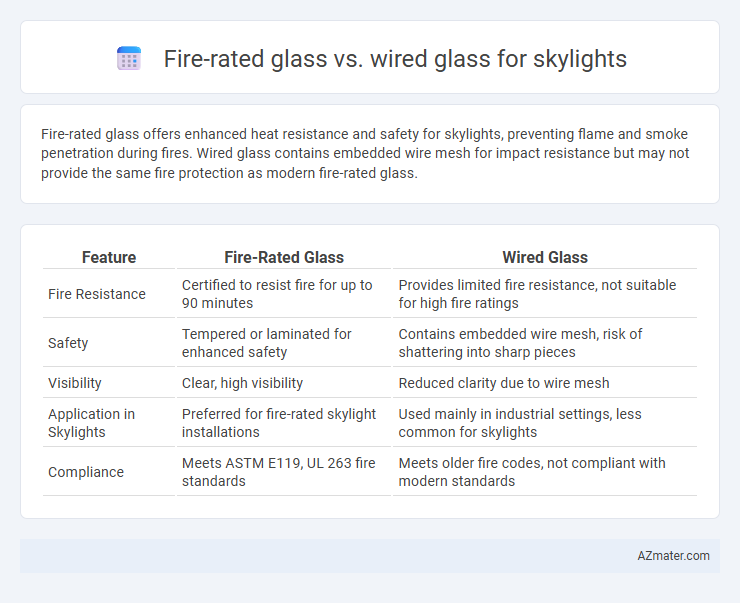 Fire-rated glass vs. wired glass for skylights

Fire-rated glass offers enhanced heat resistance and safety for skylights, preventing flame and smoke penetration during fires. Wired glass contains embedded wire mesh for impact resistance but may not provide the same fire protection as modern fire-rated glass.

| Feature | Fire-Rated Glass | Wired Glass |
|---|---|---|
| Fire Resistance | Certified to resist fire for up to 90 minutes | Provides limited fire resistance, not suitable for high fire ratings |
| Safety | Tempered or laminated for enhanced safety | Contains embedded wire mesh, risk of shattering into sharp pieces |
| Visibility | Clear, high visibility | Reduced clarity due to wire mesh |
| Application in Skylights | Preferred for fire-rated skylight installations | Used mainly in industrial settings, less common for skylights |
| Compliance | Meets ASTM E119, UL 263 fire standards | Meets older fire codes, not compliant with modern standards |

AZmater.com