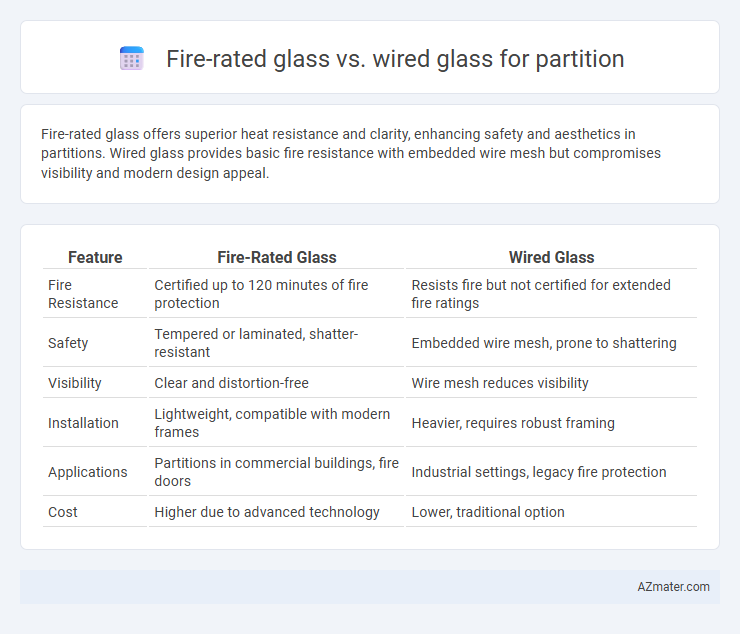 Fire-rated glass vs. wired glass for partition

Fire-rated glass offers superior heat resistance and clarity, enhancing safety and aesthetics in partitions. Wired glass provides basic fire resistance with embedded wire mesh but compromises visibility and modern design appeal.

| Feature | Fire-Rated Glass | Wired Glass |
|---|---|---|
| Fire Resistance | Certified up to 120 minutes of fire protection | Resists fire but not certified for extended fire ratings |
| Safety | Tempered or laminated, shatter-resistant | Embedded wire mesh, prone to shattering |
| Visibility | Clear and distortion-free | Wire mesh reduces visibility |
| Installation | Lightweight, compatible with modern frames | Heavier, requires robust framing |
| Applications | Partitions in commercial buildings, fire doors | Industrial settings, legacy fire protection |
| Cost | Higher due to advanced technology | Lower, traditional option |

AZmater.com