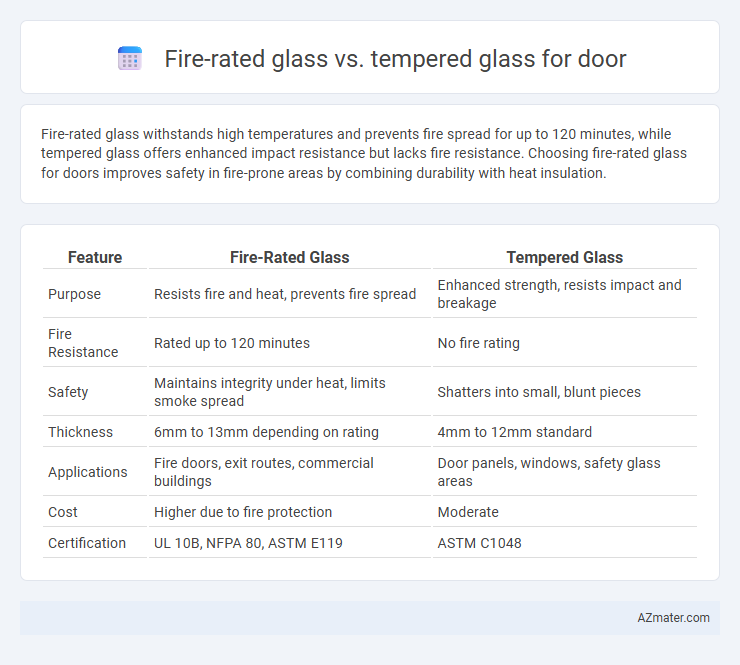 Fire-rated glass vs. tempered glass for door

Fire-rated glass withstands high temperatures and prevents fire spread for up to 120 minutes, while tempered glass offers enhanced impact resistance but lacks fire resistance. Choosing fire-rated glass for doors improves safety in fire-prone areas by combining durability with heat insulation.

| Feature | Fire-Rated Glass | Tempered Glass |
|---|---|---|
| Purpose | Resists fire and heat, prevents fire spread | Enhanced strength, resists impact and breakage |
| Fire Resistance | Rated up to 120 minutes | No fire rating |
| Safety | Maintains integrity under heat, limits smoke spread | Shatters into small, blunt pieces |
| Thickness | 6mm to 13mm depending on rating | 4mm to 12mm standard |
| Applications | Fire doors, exit routes, commercial buildings | Door panels, windows, safety glass areas |
| Cost | Higher due to fire protection | Moderate |
| Certification | UL 10B, NFPA 80, ASTM E119 | ASTM C1048 |

AZmater.com