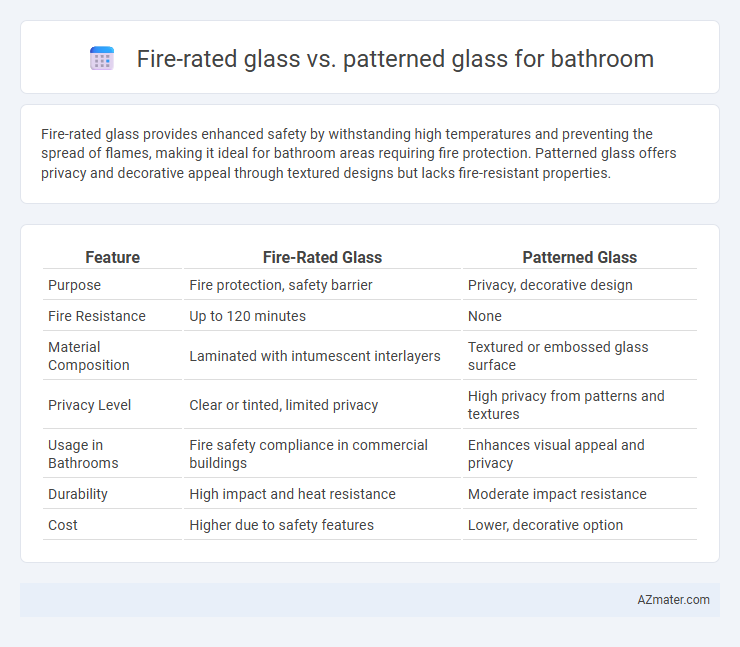 Fire-rated glass vs. patterned glass for bathroom

Fire-rated glass provides enhanced safety by withstanding high temperatures and preventing the spread of flames, making it ideal for bathroom areas requiring fire protection. Patterned glass offers privacy and decorative appeal through textured designs but lacks fire-resistant properties.

| Feature | Fire-Rated Glass | Patterned Glass |
|---|---|---|
| Purpose | Fire protection, safety barrier | Privacy, decorative design |
| Fire Resistance | Up to 120 minutes | None |
| Material Composition | Laminated with intumescent interlayers | Textured or embossed glass surface |
| Privacy Level | Clear or tinted, limited privacy | High privacy from patterns and textures |
| Usage in Bathrooms | Fire safety compliance in commercial buildings | Enhances visual appeal and privacy |
| Durability | High impact and heat resistance | Moderate impact resistance |
| Cost | Higher due to safety features | Lower, decorative option |

AZmater.com