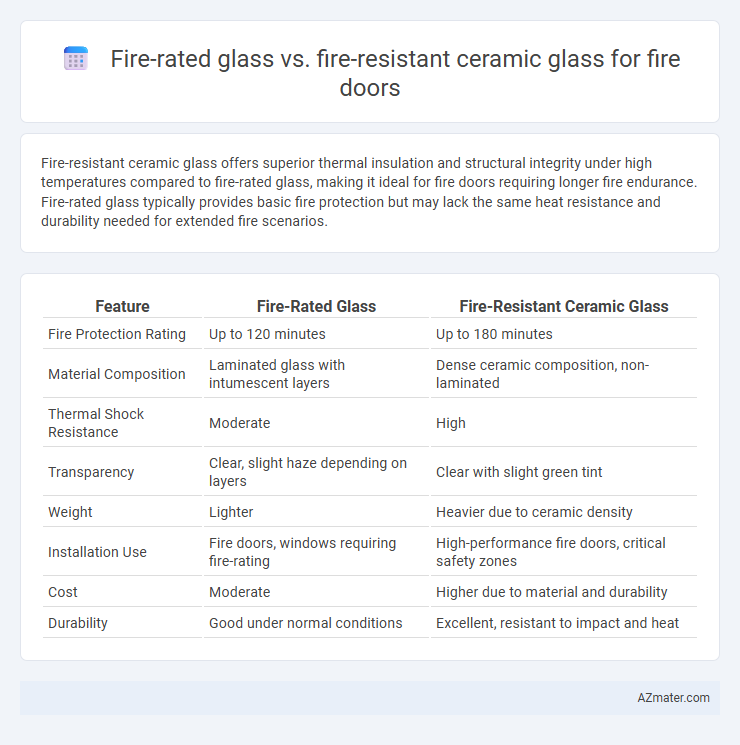 Fire-rated glass vs. fire-resistant ceramic glass for fire doors

Fire-resistant ceramic glass offers superior thermal insulation and structural integrity under high temperatures compared to fire-rated glass, making it ideal for fire doors requiring longer fire endurance. Fire-rated glass typically provides basic fire protection but may lack the same heat resistance and durability needed for extended fire scenarios.

| Feature | Fire-Rated Glass | Fire-Resistant Ceramic Glass |
|---|---|---|
| Fire Protection Rating | Up to 120 minutes | Up to 180 minutes |
| Material Composition | Laminated glass with intumescent layers | Dense ceramic composition, non-laminated |
| Thermal Shock Resistance | Moderate | High |
| Transparency | Clear, slight haze depending on layers | Clear with slight green tint |
| Weight | Lighter | Heavier due to ceramic density |
| Installation Use | Fire doors, windows requiring fire-rating | High-performance fire doors, critical safety zones |
| Cost | Moderate | Higher due to material and durability |
| Durability | Good under normal conditions | Excellent, resistant to impact and heat |

AZmater.com