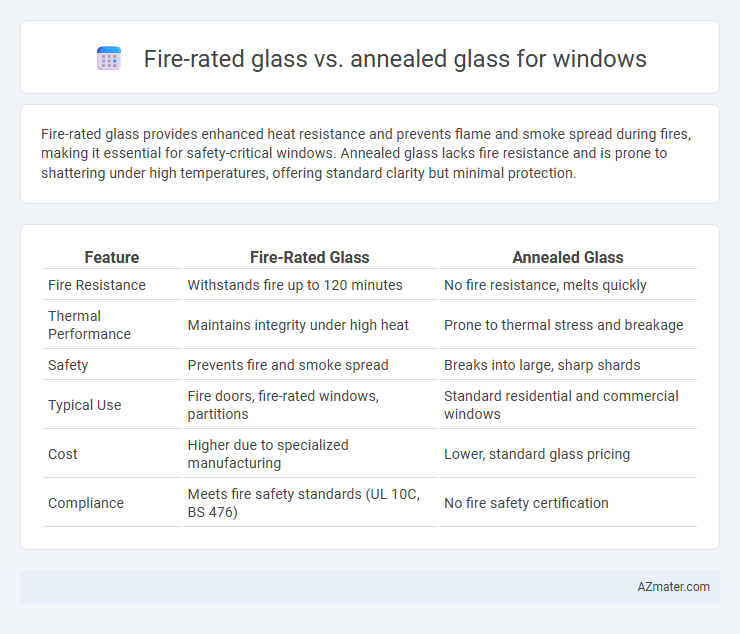 Fire-rated glass vs. annealed glass for windows

Fire-rated glass provides enhanced heat resistance and prevents flame and smoke spread during fires, making it essential for safety-critical windows. Annealed glass lacks fire resistance and is prone to shattering under high temperatures, offering standard clarity but minimal protection.

| Feature | Fire-Rated Glass | Annealed Glass |
|---|---|---|
| Fire Resistance | Withstands fire up to 120 minutes | No fire resistance, melts quickly |
| Thermal Performance | Maintains integrity under high heat | Prone to thermal stress and breakage |
| Safety | Prevents fire and smoke spread | Breaks into large, sharp shards |
| Typical Use | Fire doors, fire-rated windows, partitions | Standard residential and commercial windows |
| Cost | Higher due to specialized manufacturing | Lower, standard glass pricing |
| Compliance | Meets fire safety standards (UL 10C, BS 476) | No fire safety certification |

AZmater.com